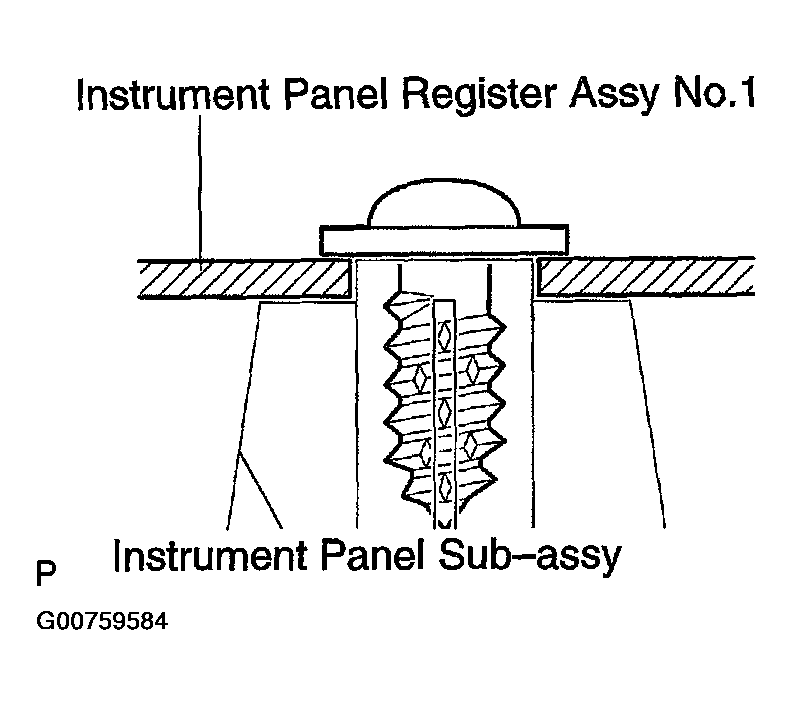 Instrument Panel Register Assy No.1

Instrument Panel Sub–assy

P

G00759584