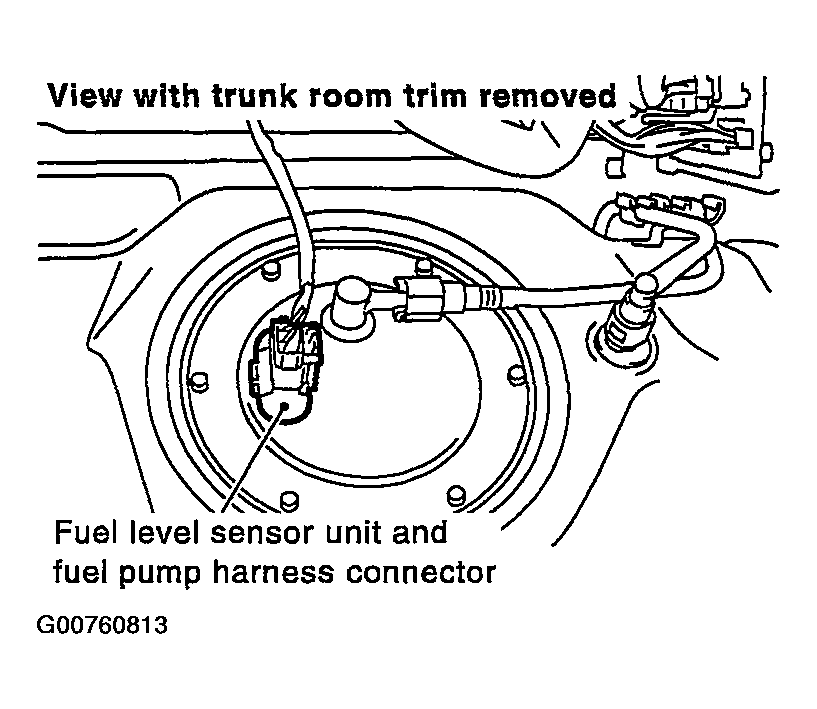 View with trunk room trim removed

Fuel level sensor unit and fuel pump harness connector

G00760813