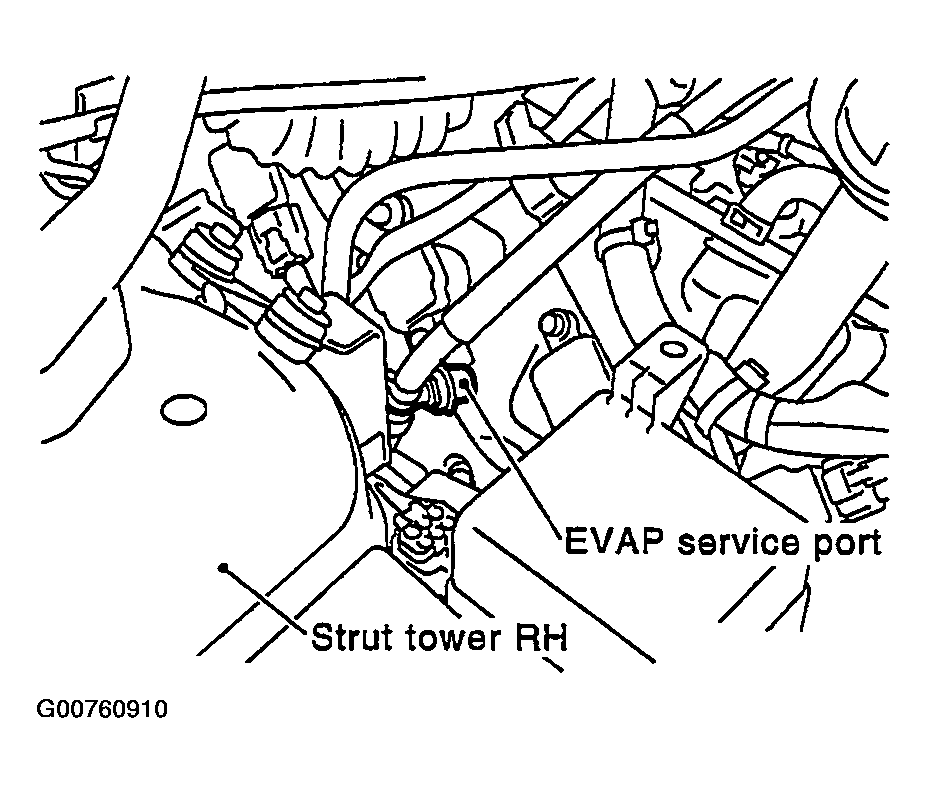 EVAP service port

Strut tower RH

G00760910