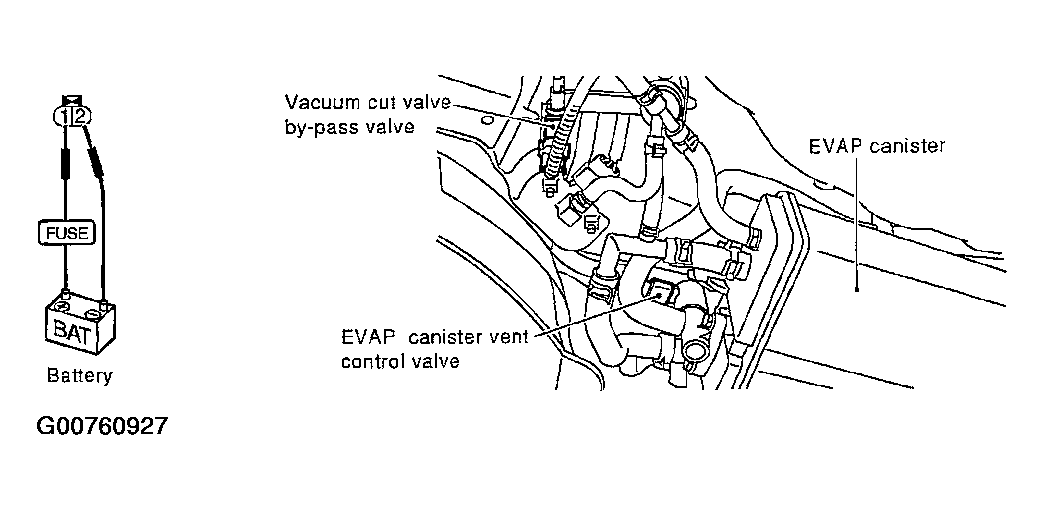 1 2

FUSE

BAT

Battery

G00760927

Vacuum cut valve by-pass valve

EVAP canister

EVAP canister vent control valve