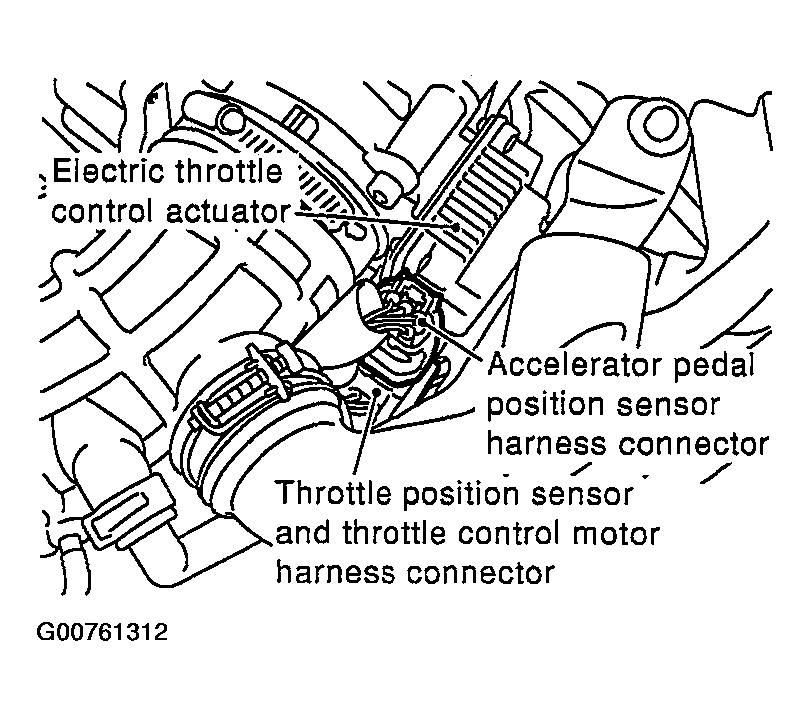 Electric throttle control actuator

Accelerator pedal position sensor harness connector

Throttle position sensor and throttle control motor harness connector

G00761312