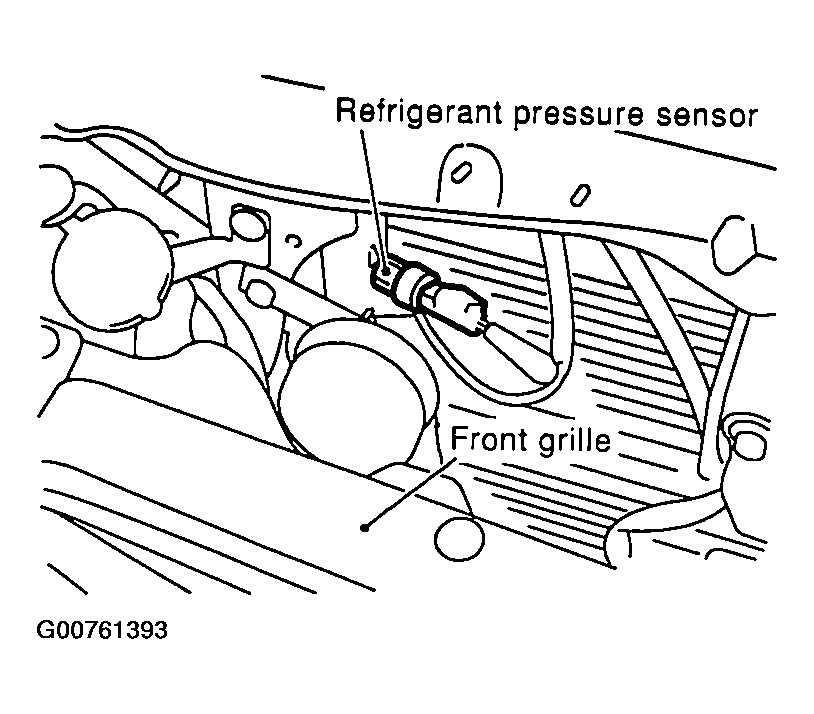 Refrigerant pressure sensor

Front grille

G00761393