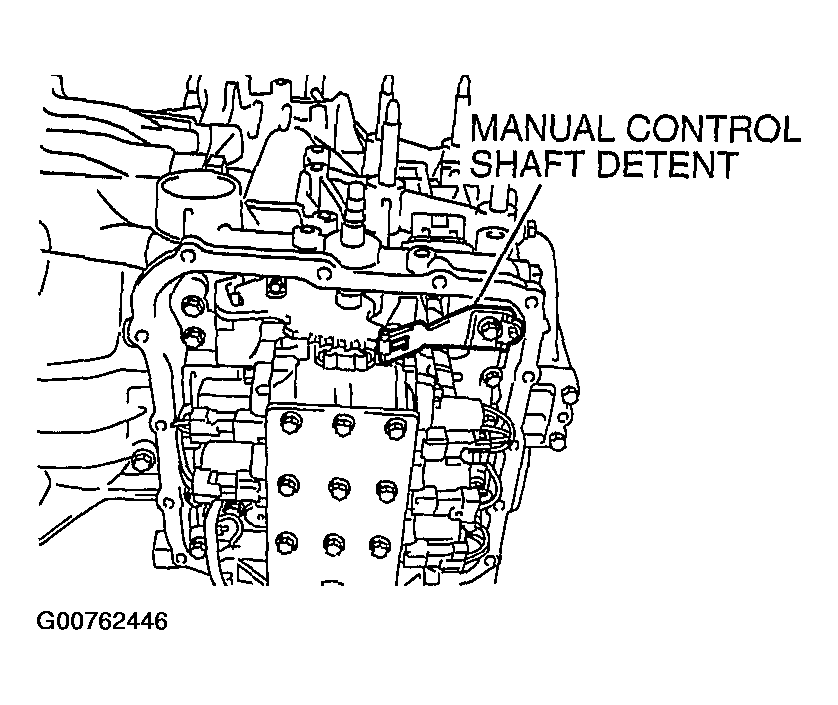 MANUAL CONTROL SHAFT DETENT

G00762446