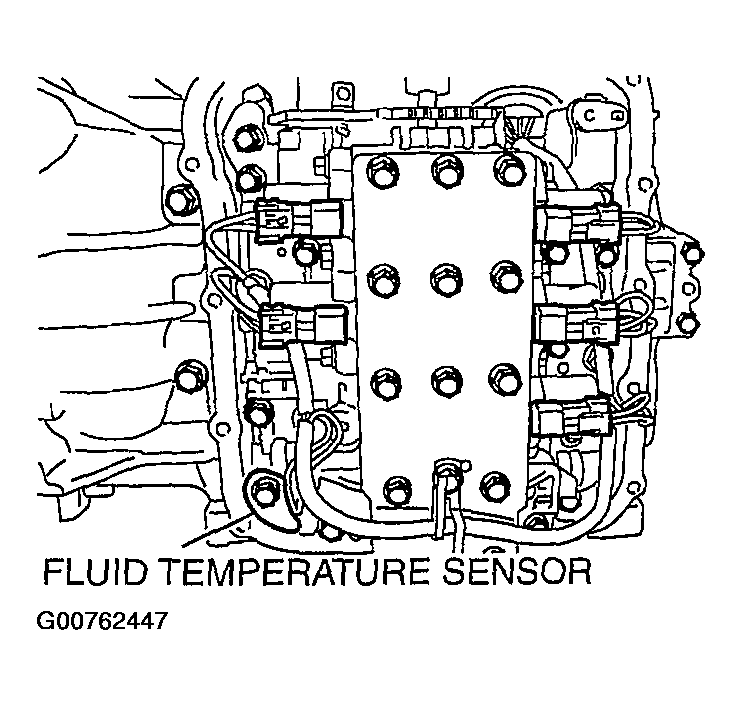 FLUID TEMPERATURE SENSOR

G00762447