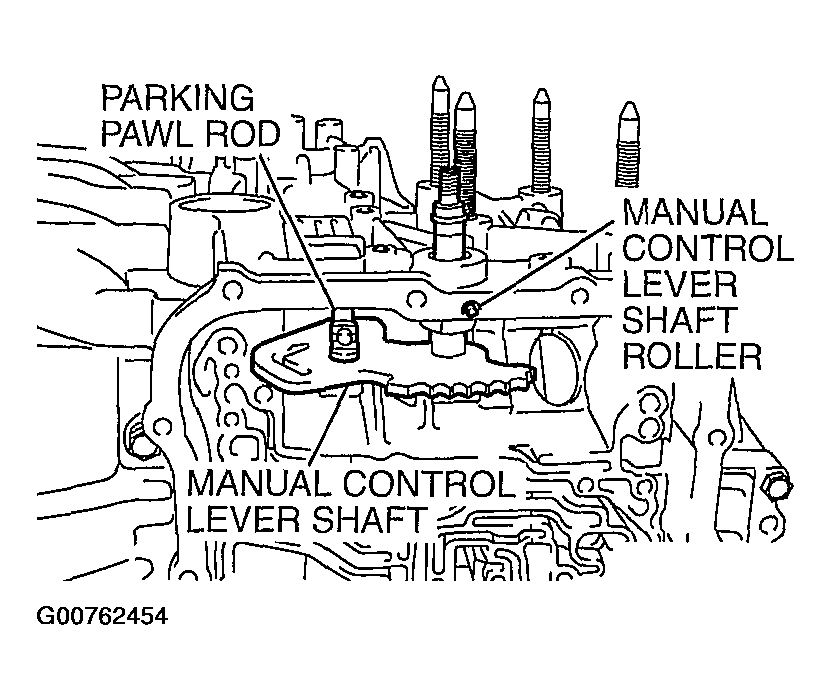 PARKING
PAWL ROD

MANUAL
CONTROL
LEVER
SHAFT
ROLLER

MANUAL CONTROL
LEVER SHAFT

G00762454