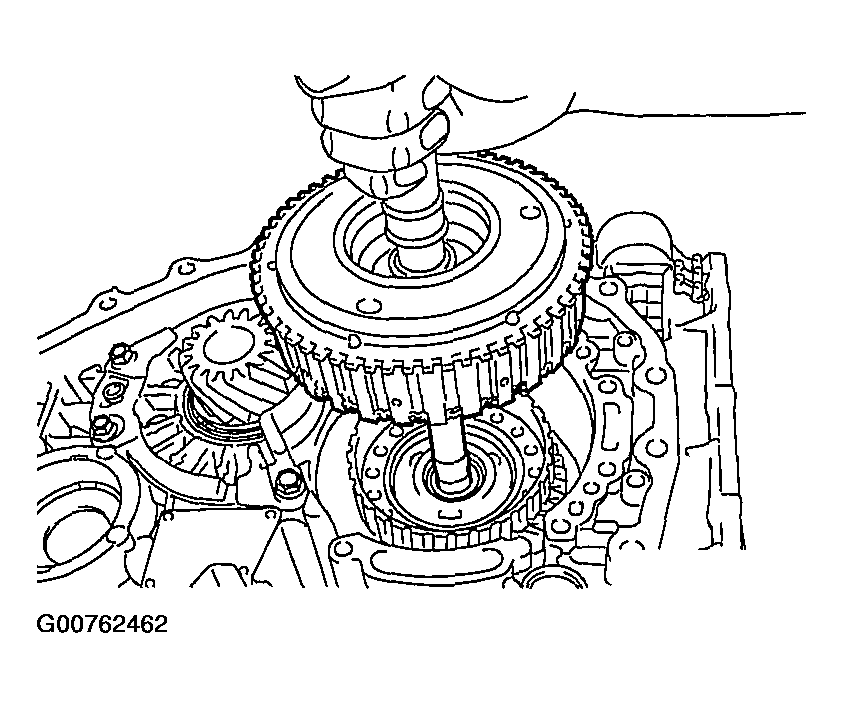 G00762462