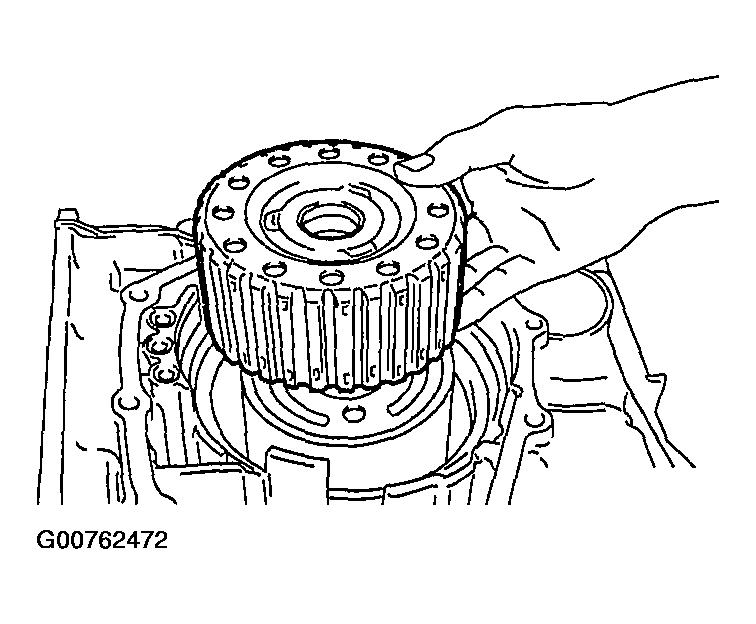 G00762472