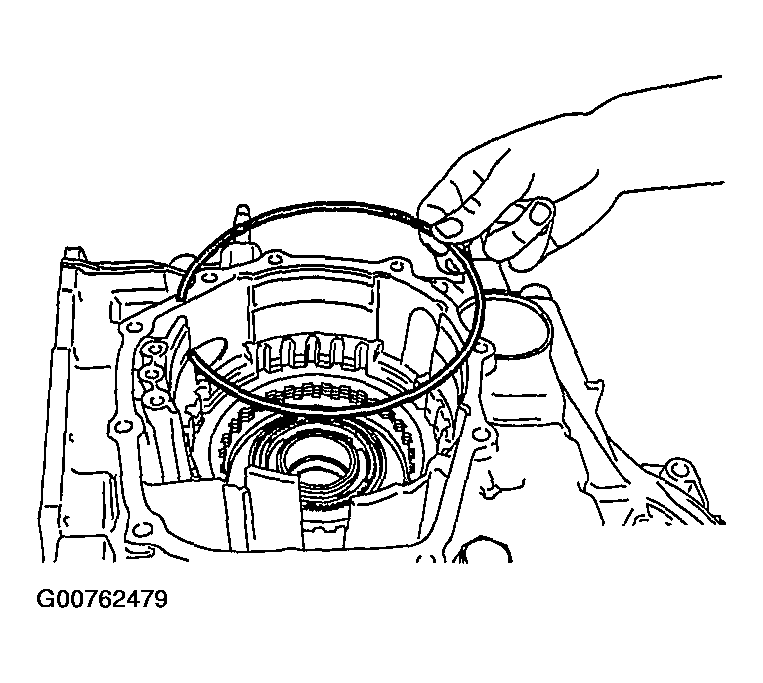 G00762479