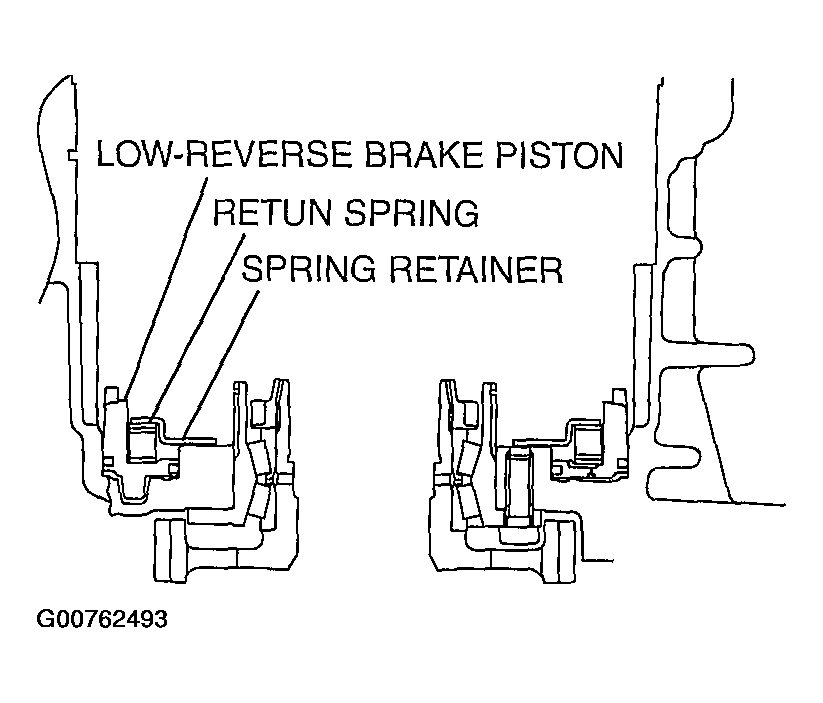 LOW-REVERSE BRAKE PISTON
RETUN SPRING
SPRING RETAINER

G00762493