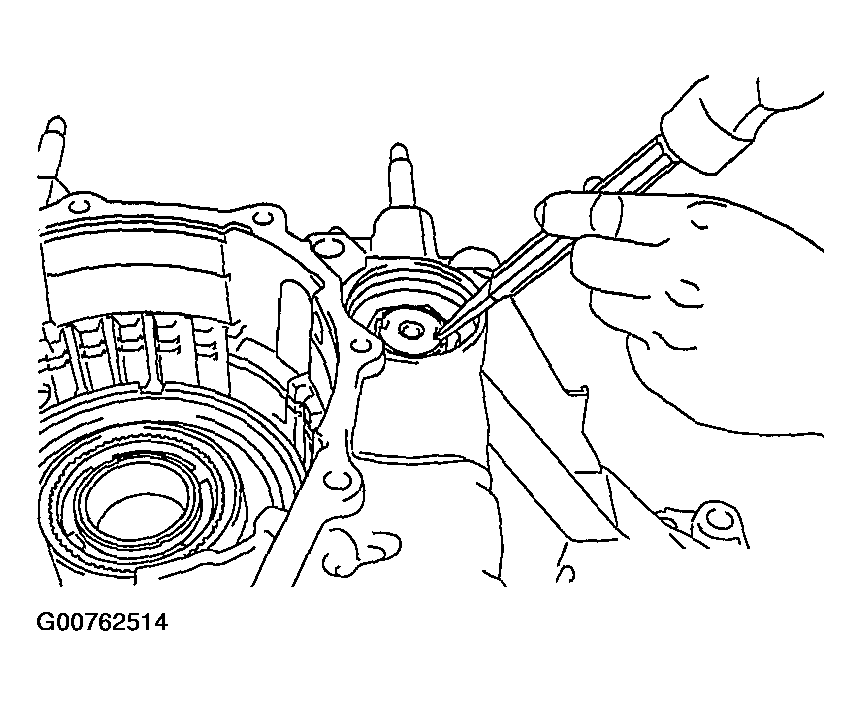 G00762514