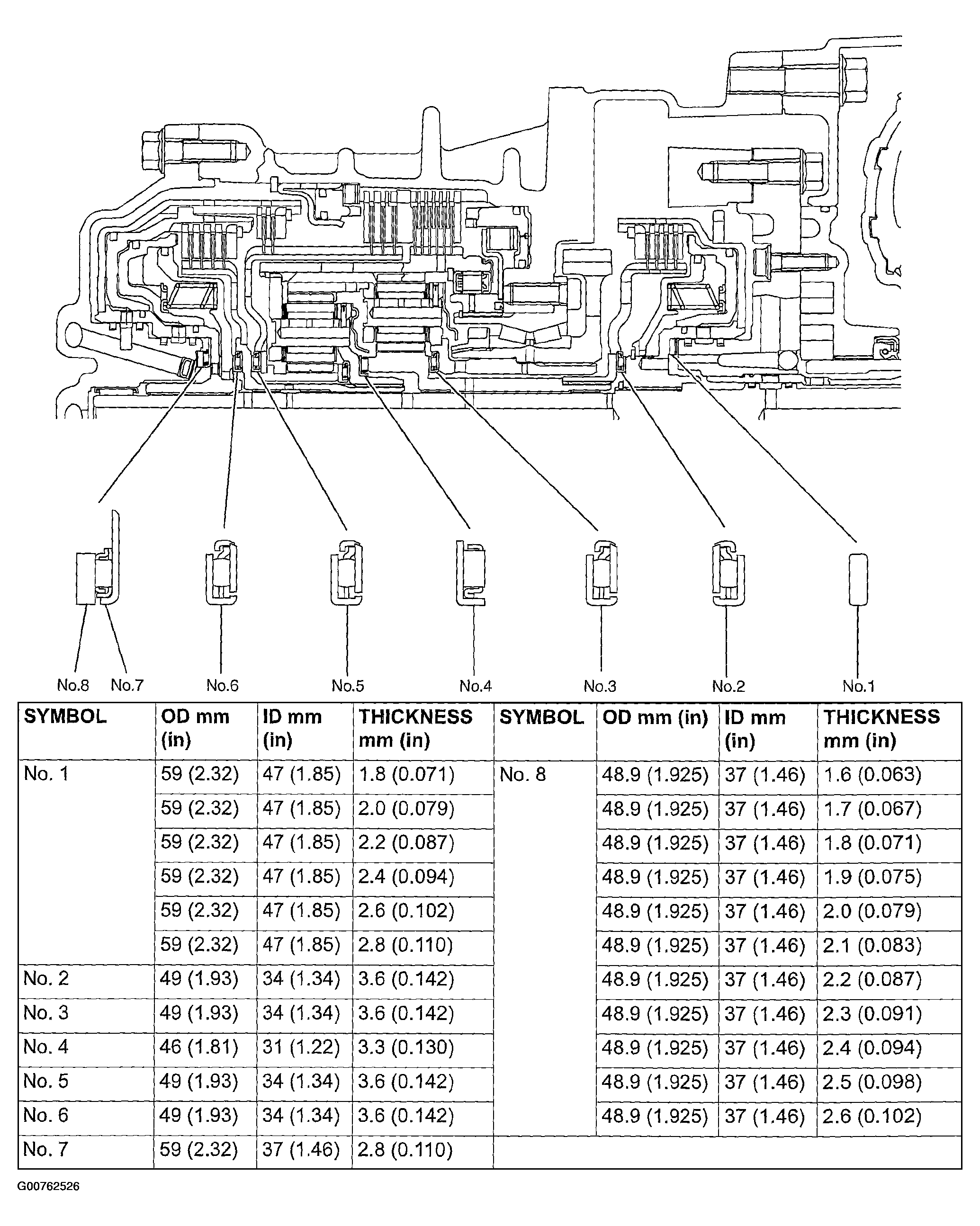 No.8 No.7 No.6 No.5 No.4 No.3 No.2 No.1

| SYMBOL | OD mm (in) | ID mm (in) | THICKNESS mm (in) | SYMBOL | OD mm (in) | ID mm (in) | THICKNESS mm (in) |
|---|---|---|---|---|---|---|---|
| No. 1 | 59 (2.32) | 47 (1.85) | 1.8 (0.071) | No. 8 | 48.9 (1.925) | 37 (1.46) | 1.6 (0.063) |
| | 59 (2.32) | 47 (1.85) | 2.0 (0.079) | | 48.9 (1.925) | 37 (1.46) | 1.7 (0.067) |
| | 59 (2.32) | 47 (1.85) | 2.2 (0.087) | | 48.9 (1.925) | 37 (1.46) | 1.8 (0.071) |
| | 59 (2.32) | 47 (1.85) | 2.4 (0.094) | | 48.9 (1.925) | 37 (1.46) | 1.9 (0.075) |
| | 59 (2.32) | 47 (1.85) | 2.6 (0.102) | | 48.9 (1.925) | 37 (1.46) | 2.0 (0.079) |
| | 59 (2.32) | 47 (1.85) | 2.8 (0.110) | | 48.9 (1.925) | 37 (1.46) | 2.1 (0.083) |
| No. 2 | 49 (1.93) | 34 (1.34) | 3.6 (0.142) | | 48.9 (1.925) | 37 (1.46) | 2.2 (0.087) |
| No. 3 | 49 (1.93) | 34 (1.34) | 3.6 (0.142) | | 48.9 (1.925) | 37 (1.46) | 2.3 (0.091) |
| No. 4 | 46 (1.81) | 31 (1.22) | 3.3 (0.130) | | 48.9 (1.925) | 37 (1.46) | 2.4 (0.094) |
| No. 5 | 49 (1.93) | 34 (1.34) | 3.6 (0.142) | | 48.9 (1.925) | 37 (1.46) | 2.5 (0.098) |
| No. 6 | 49 (1.93) | 34 (1.34) | 3.6 (0.142) | | 48.9 (1.925) | 37 (1.46) | 2.6 (0.102) |
| No. 7 | 59 (2.32) | 37 (1.46) | 2.8 (0.110) | | | | |

G00762526