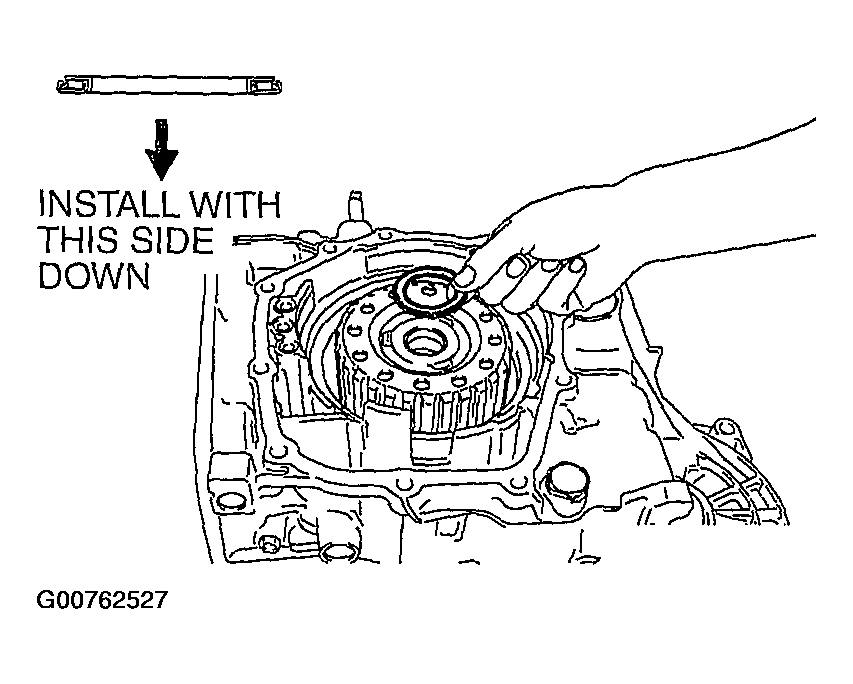 INSTALL WITH THIS SIDE DOWN

G00762527