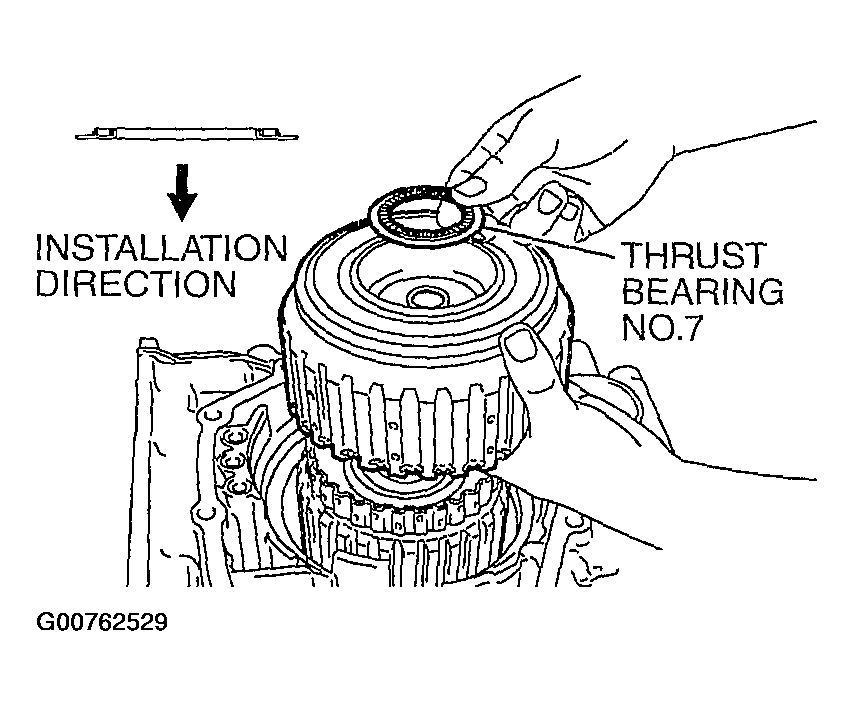 INSTALLATION DIRECTION

THRUST BEARING NO.7

G00762529