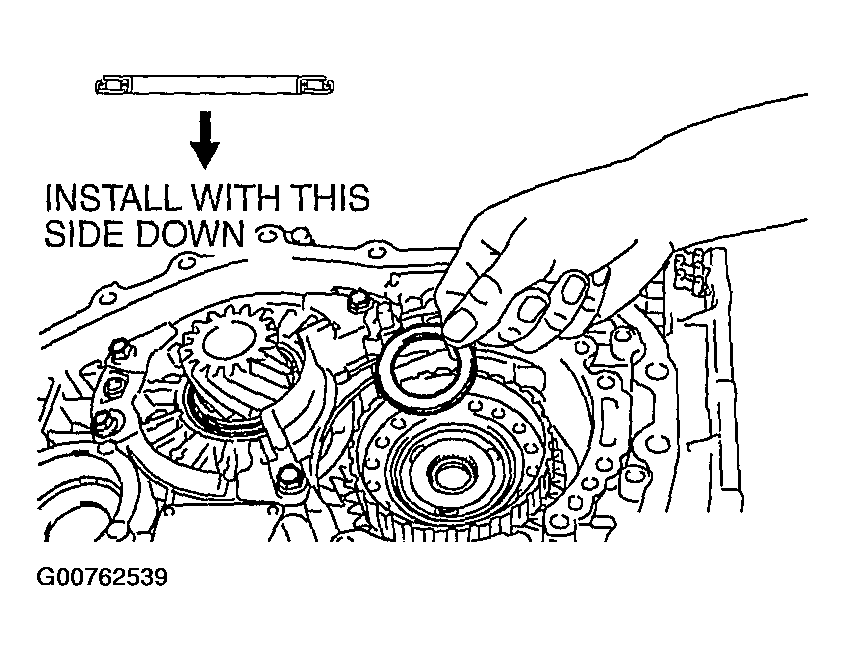 INSTALL WITH THIS SIDE DOWN

G00762539