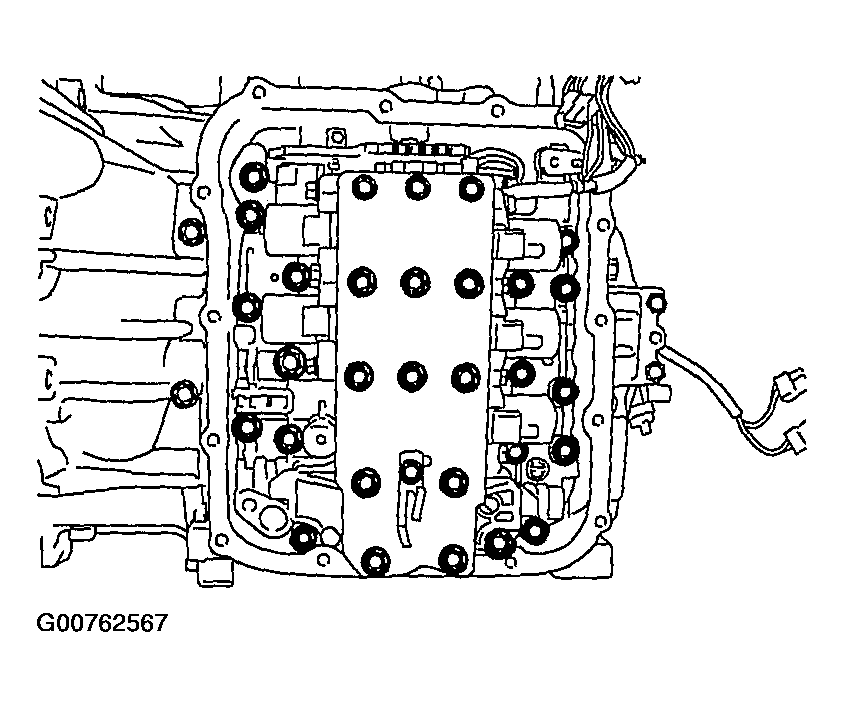 G00762567