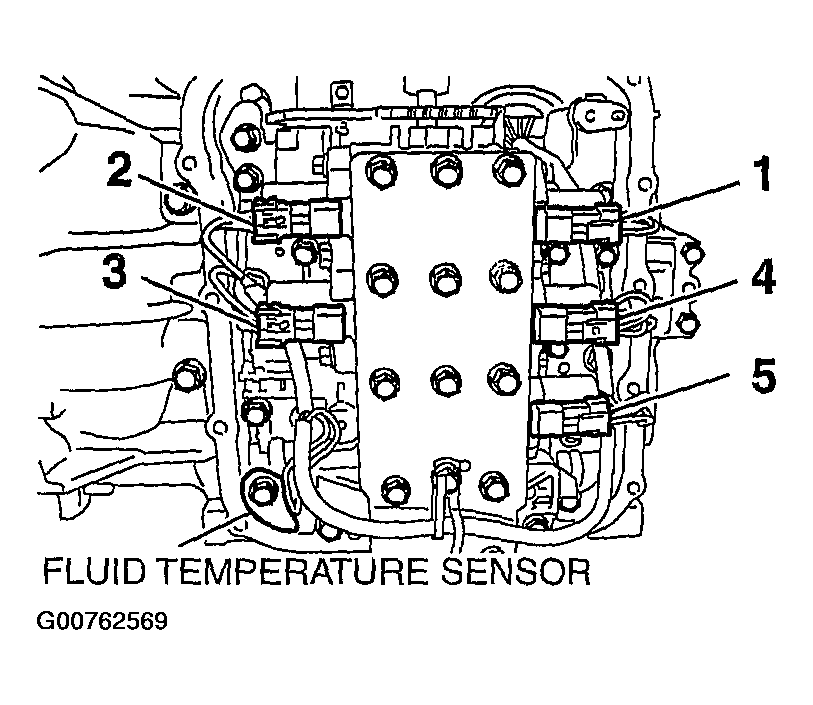 2
1
3
4
5
FLUID TEMPERATURE SENSOR
G00762569