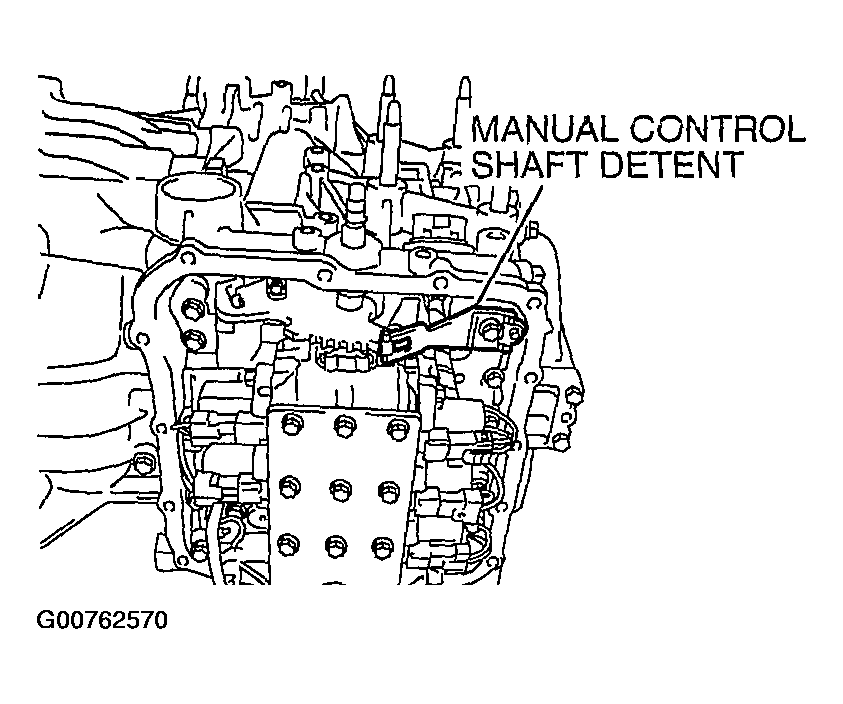 MANUAL CONTROL
SHAFT DETENT

G00762570