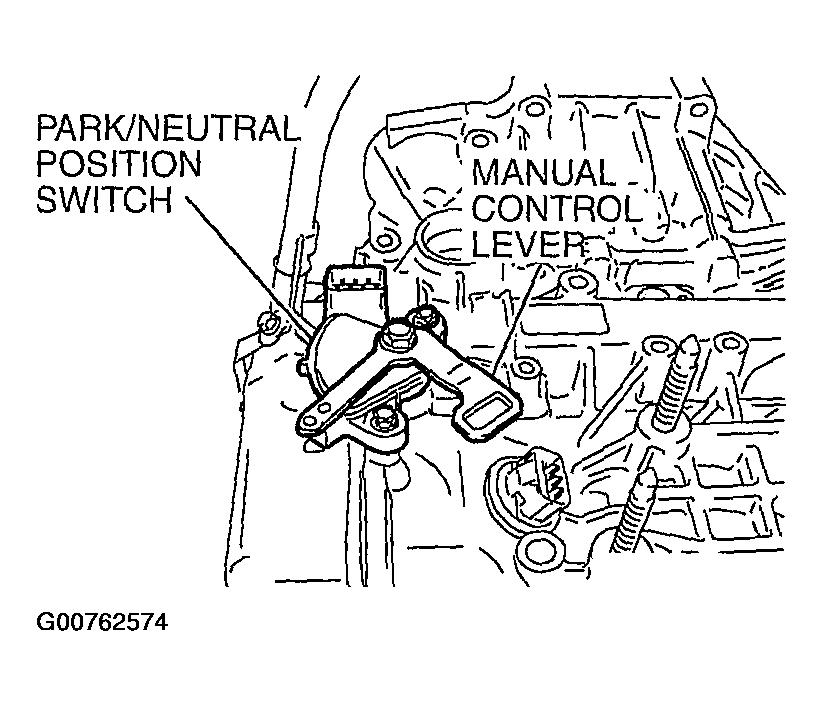 PARK/NEUTRAL POSITION SWITCH

MANUAL CONTROL LEVER

G00762574