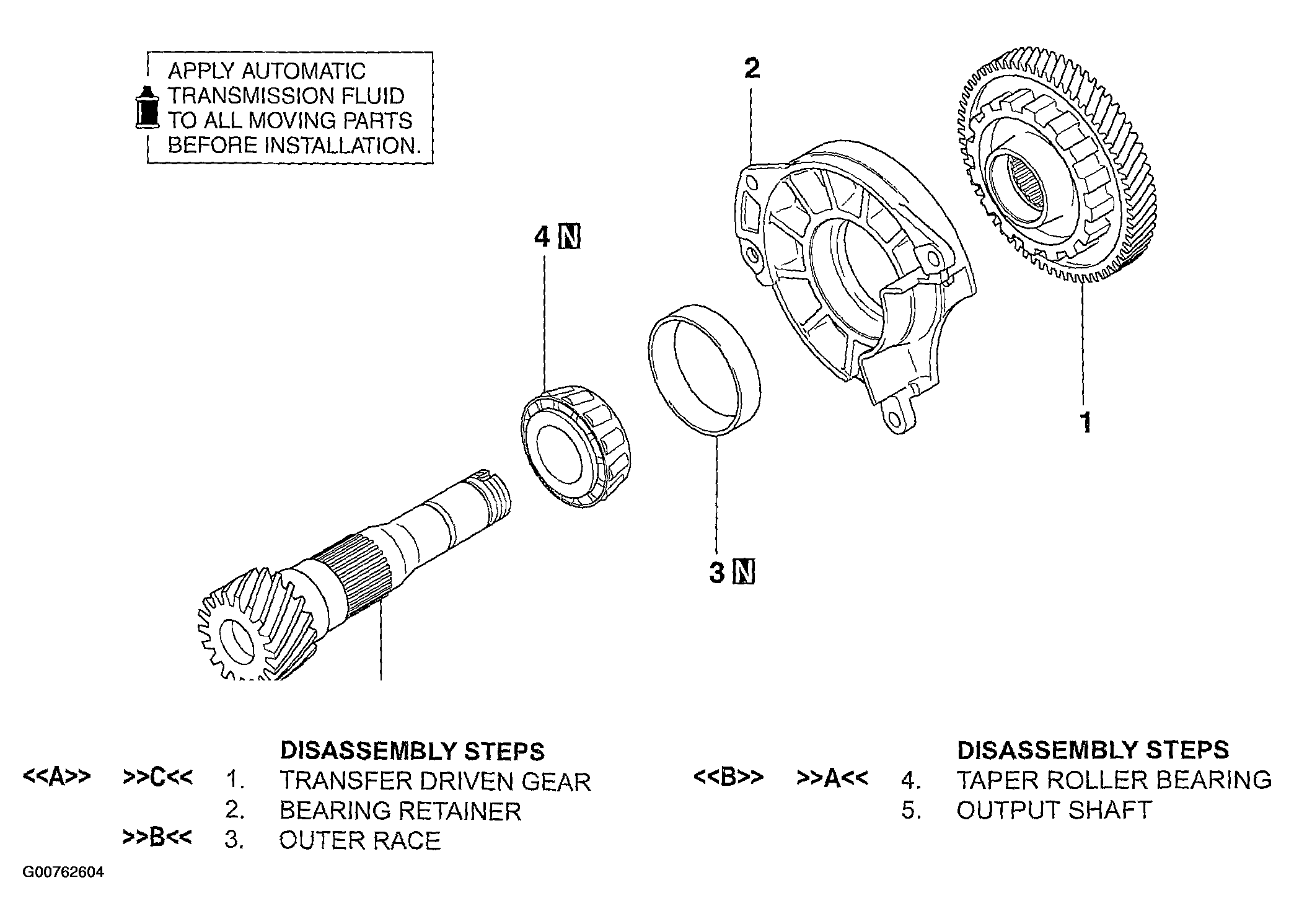 APPLY AUTOMATIC TRANSMISSION FLUID TO ALL MOVING PARTS BEFORE INSTALLATION.

2

4 N

1

3 N

DISASSEMBLY STEPS
<<A>> >>C<< 1. TRANSFER DRIVEN GEAR
2. BEARING RETAINER
>>B<< 3. OUTER RACE

DISASSEMBLY STEPS
<<B>> >>A<< 4. TAPER ROLLER BEARING
5. OUTPUT SHAFT

G00762604