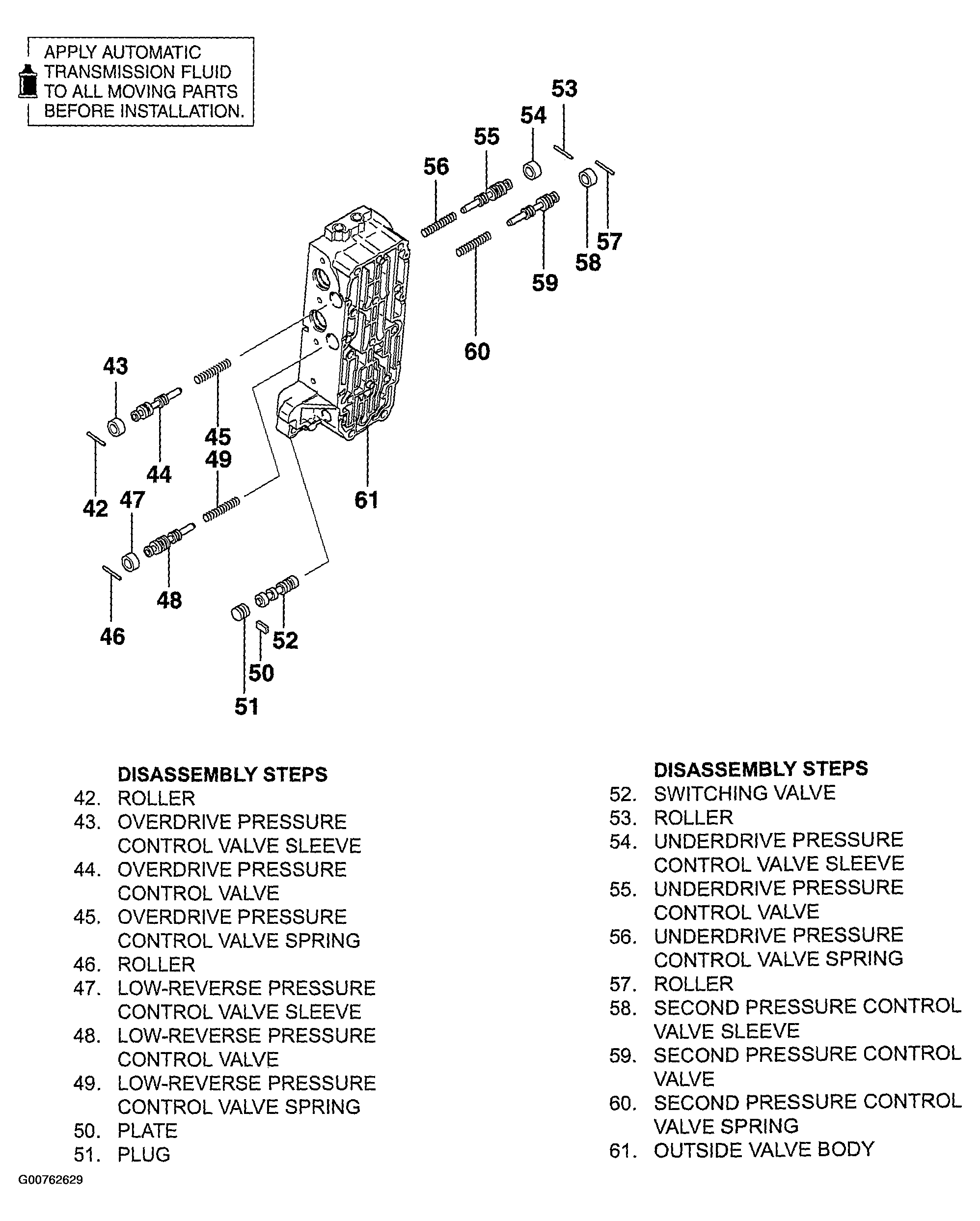 APPLY AUTOMATIC TRANSMISSION FLUID TO ALL MOVING PARTS BEFORE INSTALLATION.

53
54
55
56
57
58
59
60
43
45
49
44
42
47
61
48
46
52
50
51

DISASSEMBLY STEPS
42. ROLLER
43. OVERDRIVE PRESSURE CONTROL VALVE SLEEVE
44. OVERDRIVE PRESSURE CONTROL VALVE
45. OVERDRIVE PRESSURE CONTROL VALVE SPRING
46. ROLLER
47. LOW-REVERSE PRESSURE CONTROL VALVE SLEEVE
48. LOW-REVERSE PRESSURE CONTROL VALVE
49. LOW-REVERSE PRESSURE CONTROL VALVE SPRING
50. PLATE
51. PLUG

DISASSEMBLY STEPS
52. SWITCHING VALVE
53. ROLLER
54. UNDERDRIVE PRESSURE CONTROL VALVE SLEEVE
55. UNDERDRIVE PRESSURE CONTROL VALVE
56. UNDERDRIVE PRESSURE CONTROL VALVE SPRING
57. ROLLER
58. SECOND PRESSURE CONTROL VALVE SLEEVE
59. SECOND PRESSURE CONTROL VALVE
60. SECOND PRESSURE CONTROL VALVE SPRING
61. OUTSIDE VALVE BODY

G00762629