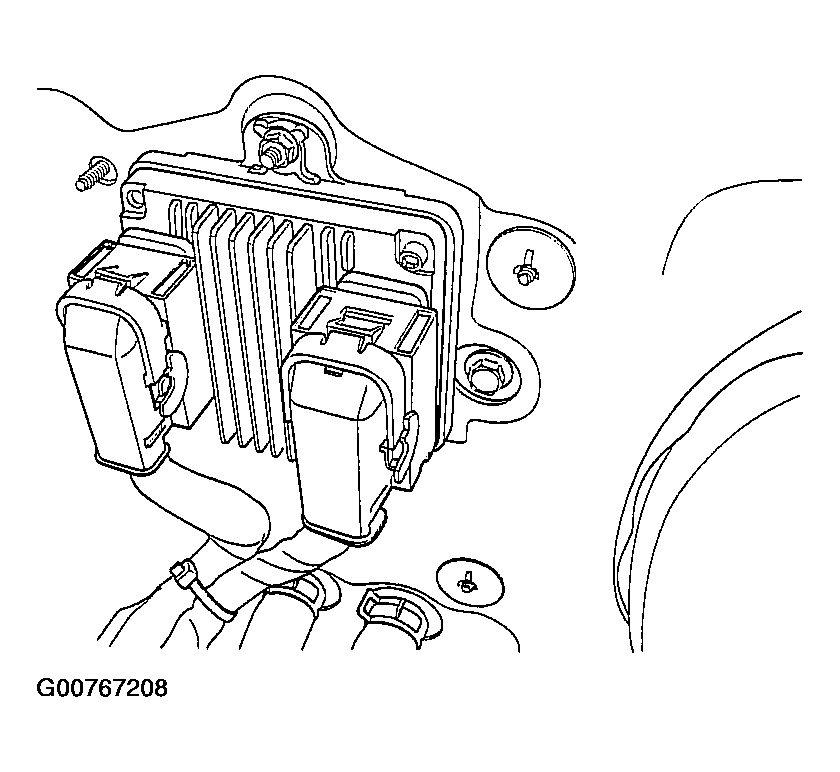 G00767208