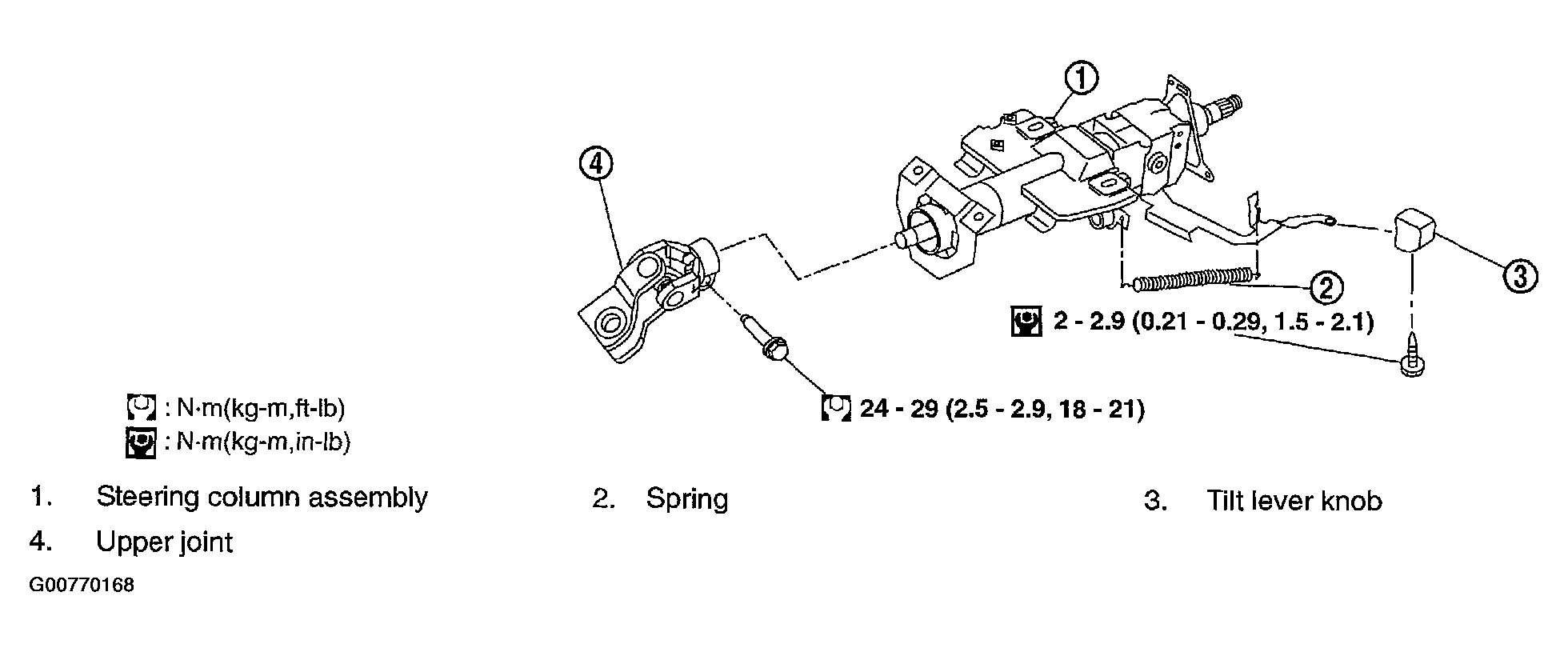 1

4

3

2

2 - 2.9 (0.21 - 0.29, 1.5 - 2.1)

24 - 29 (2.5 - 2.9, 18 - 21)

: N·m(kg-m,ft-lb)
: N·m(kg-m,in-lb)

1. Steering column assembly
2. Spring
3. Tilt lever knob
4. Upper joint

G00770168