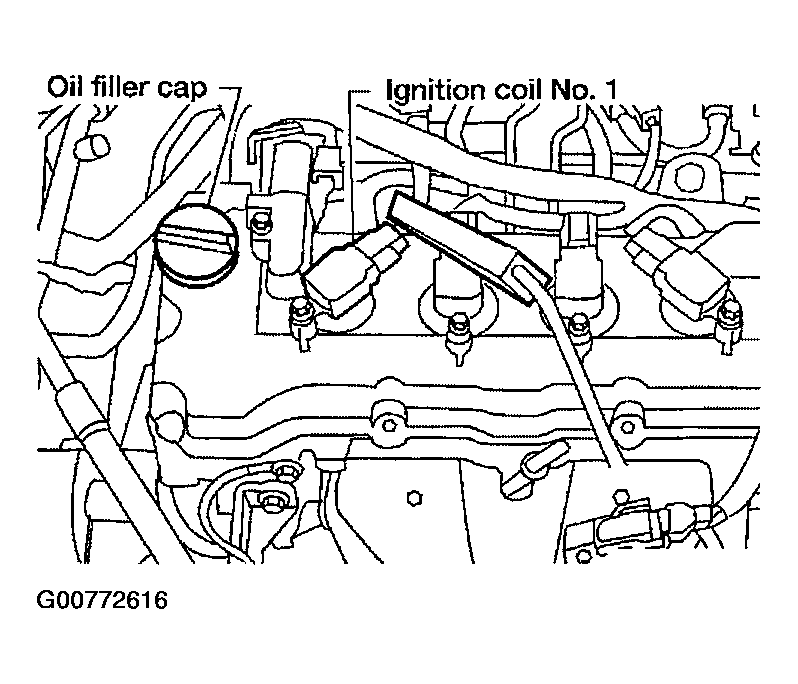 Oil filler cap
Ignition coil No. 1
G00772616