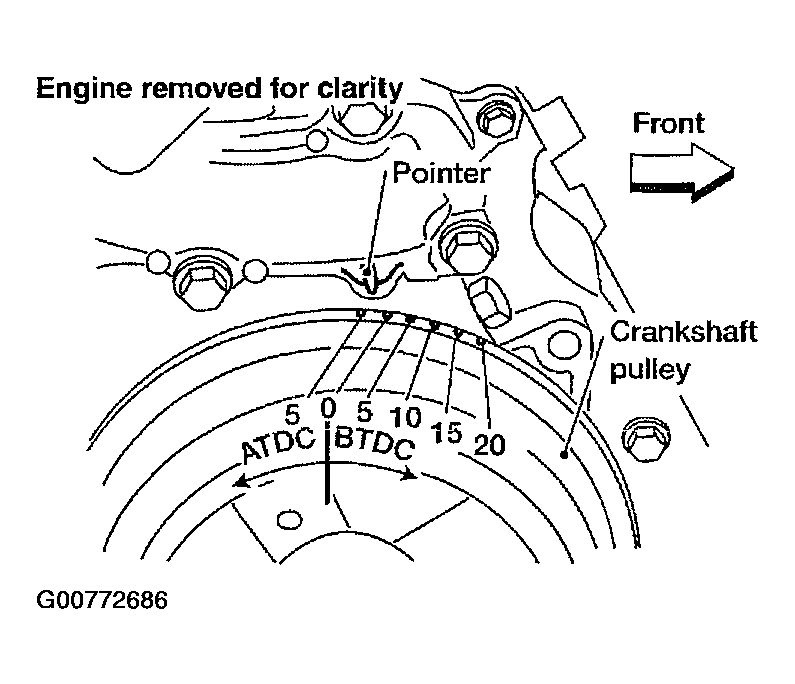 Engine removed for clarity

Front

Pointer

Crankshaft pulley

5 0 5 10 15 20

ATDC BTDC

G00772686