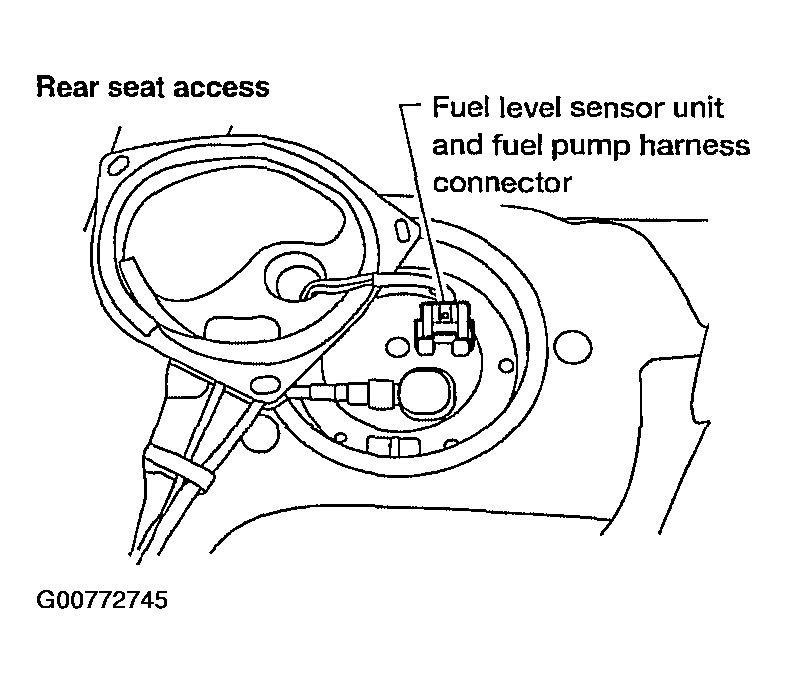 Rear seat access

Fuel level sensor unit and fuel pump harness connector

G00772745