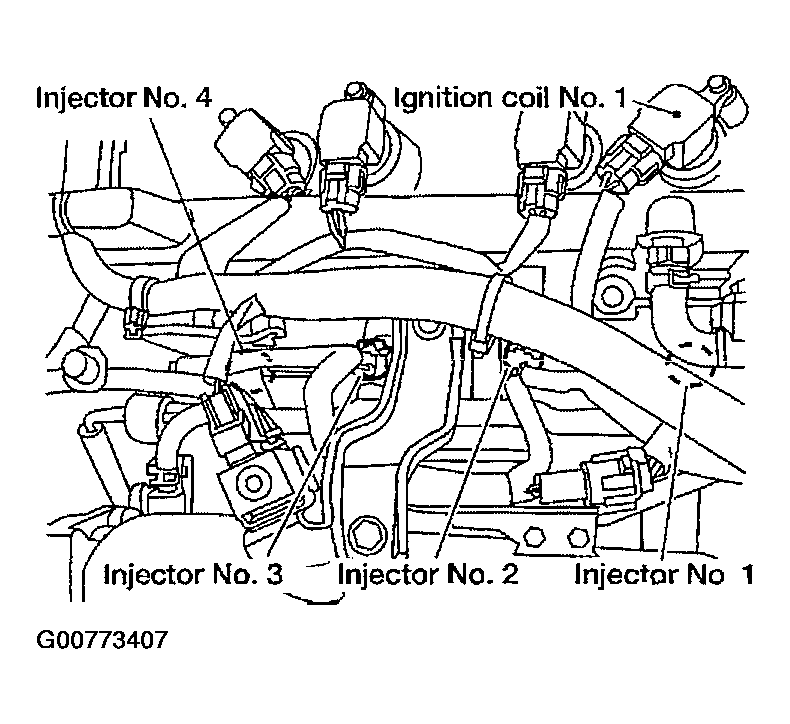 Injector No. 4
Ignition coil No. 1
Injector No. 3
Injector No. 2
Injector No 1
G00773407