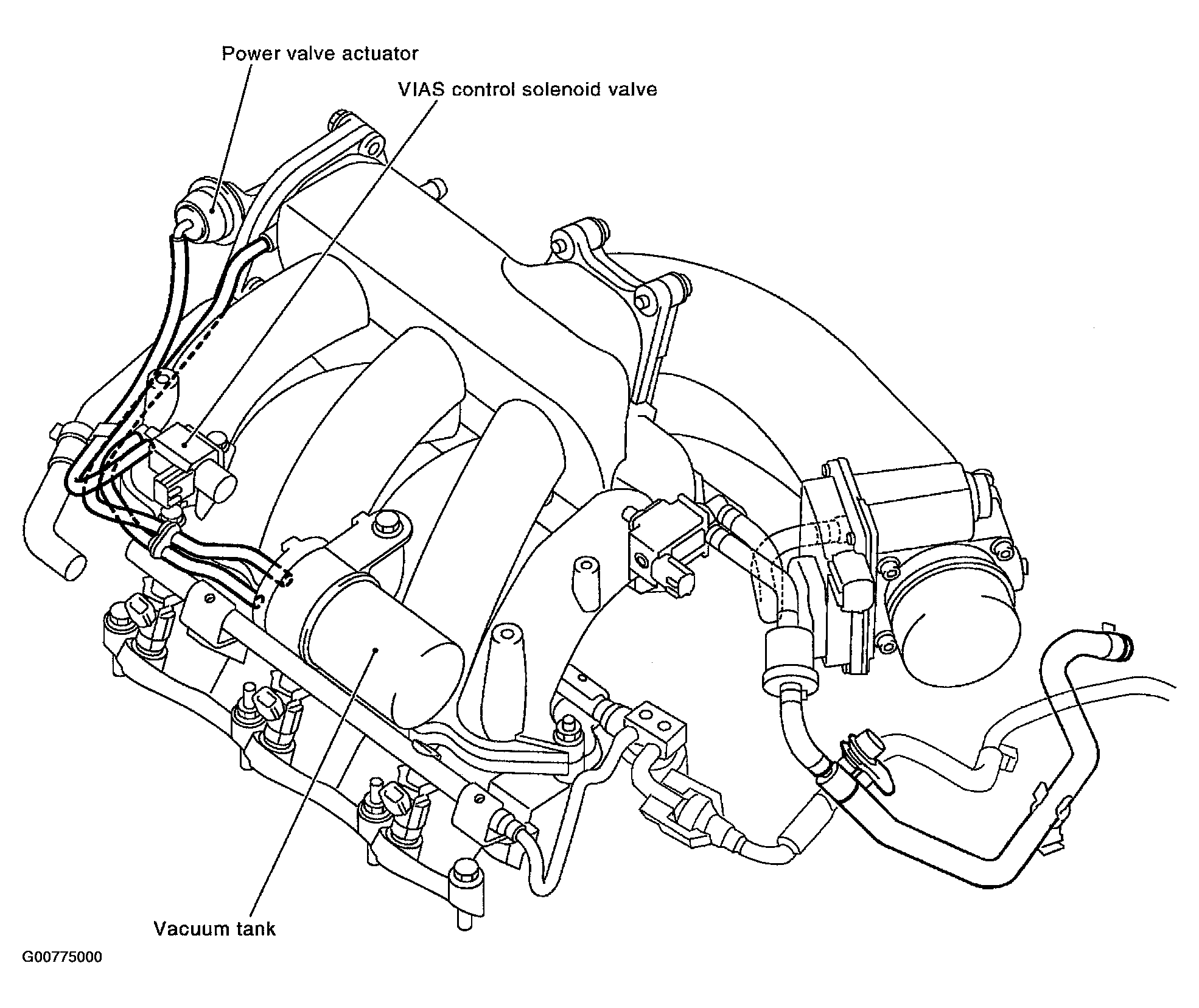 Power valve actuator

VIAS control solenoid valve

Vacuum tank

G00775000