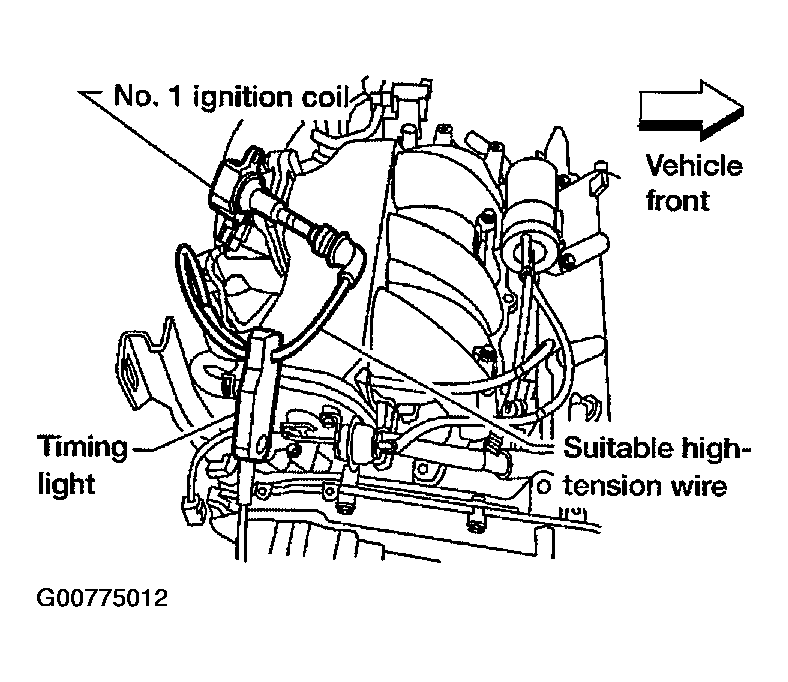 No. 1 ignition coil

Vehicle front

Timing light

Suitable high-tension wire

G00775012