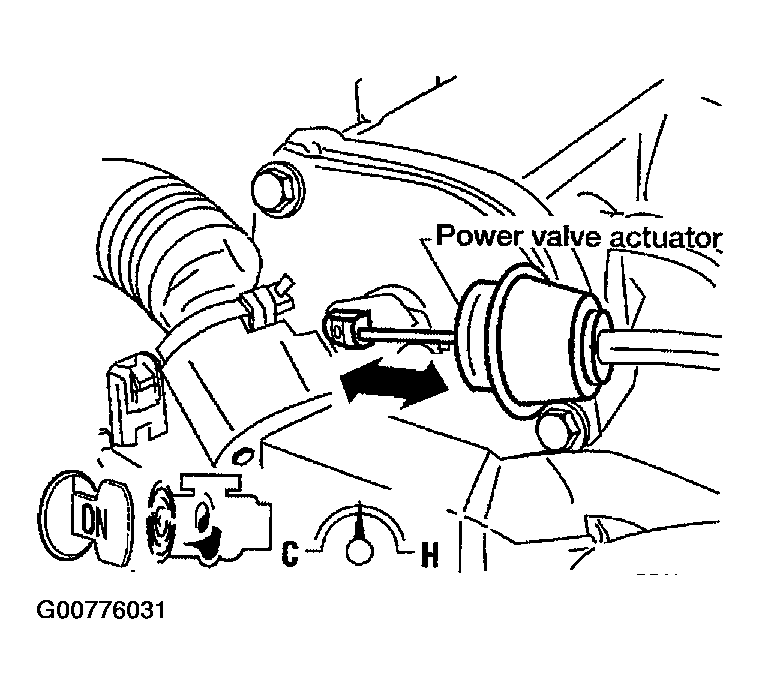 Power valve actuator

ON

C

H

G00776031