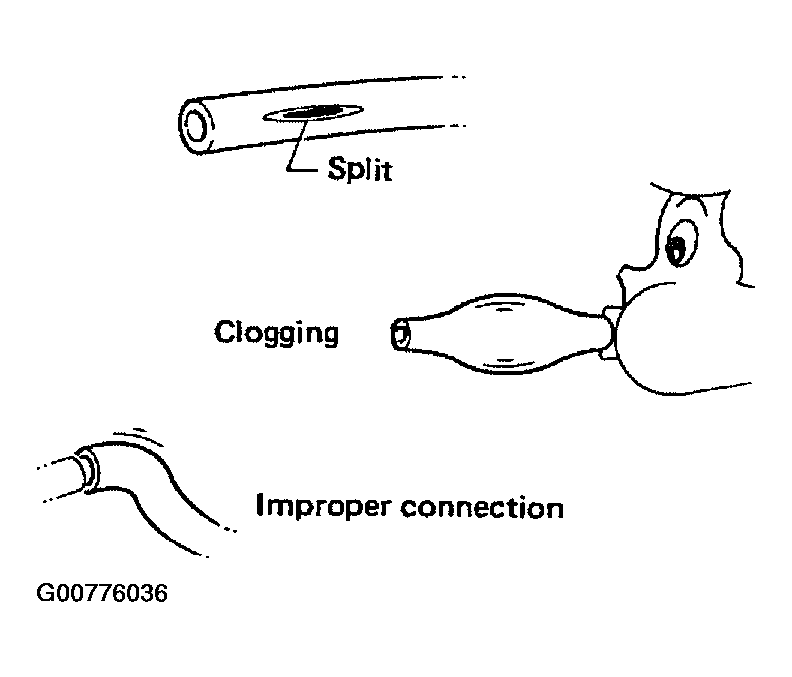 Split

Clogging

Improper connection

G00776036