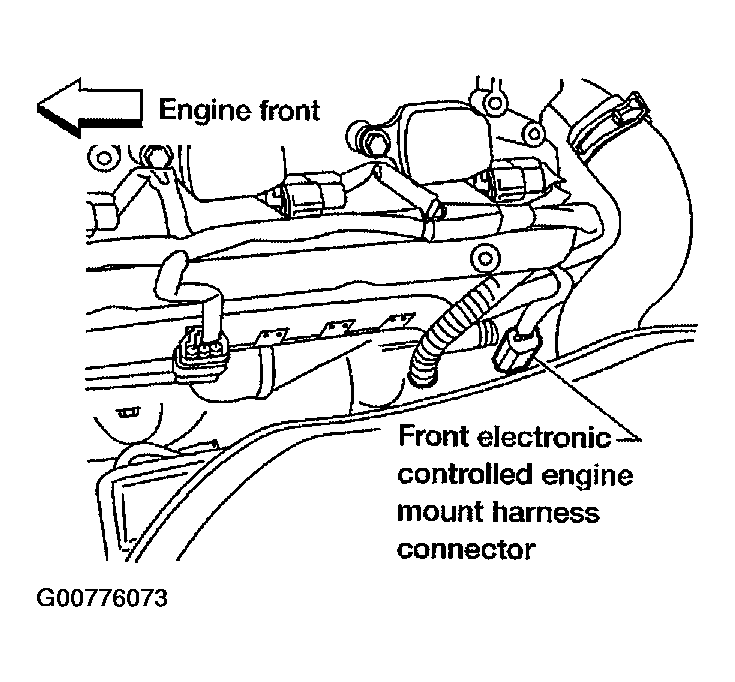 Engine front

Front electronic controlled engine mount harness connector

G00776073