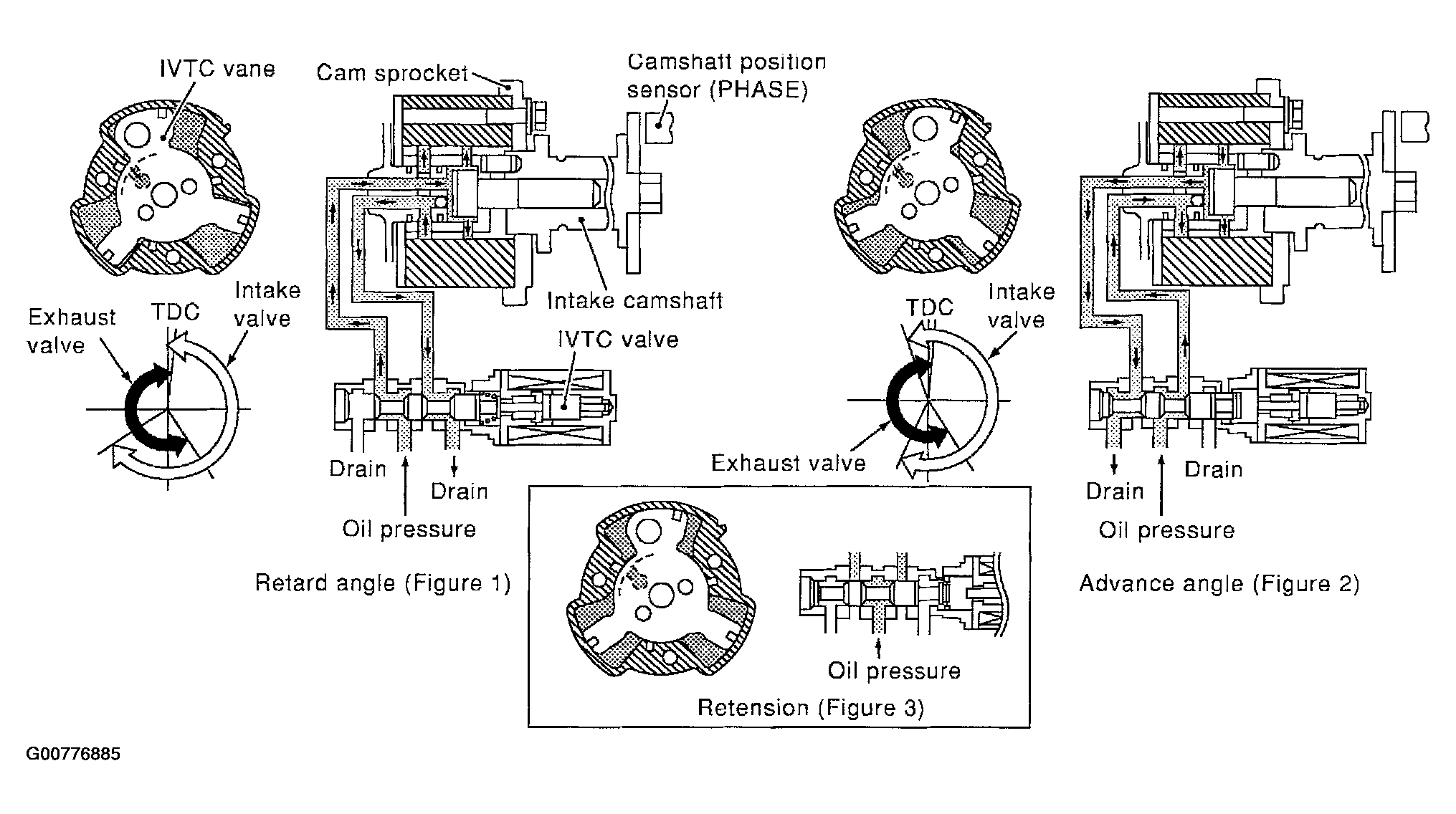 IVTC vane

Cam sprocket

Camshaft position sensor (PHASE)

Intake camshaft

IVTC valve

Exhaust valve

TDC

Intake valve

Drain

Drain

Oil pressure

Retard angle (Figure 1)

TDC

Intake valve

Exhaust valve

Drain

Drain

Oil pressure

Advance angle (Figure 2)

Oil pressure

Retension (Figure 3)

G00776885