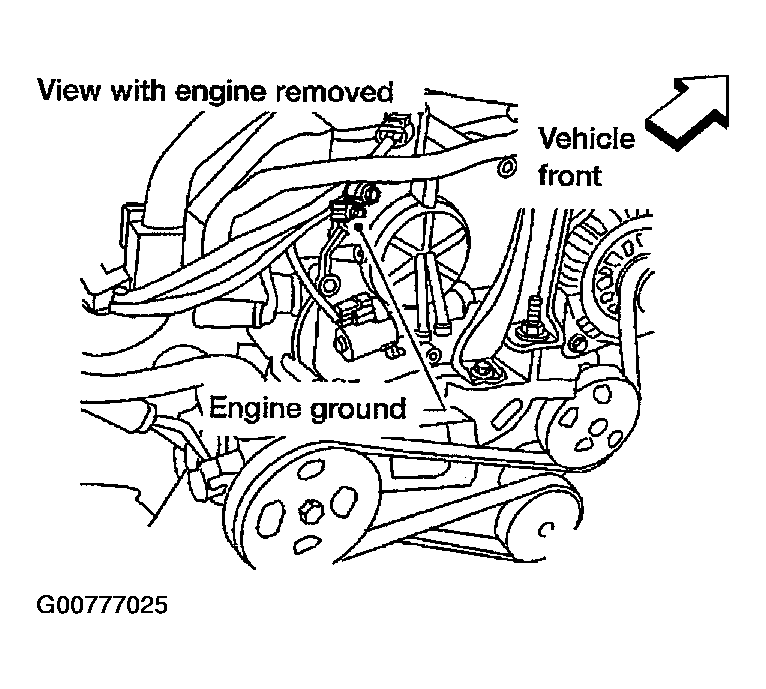 View with engine removed

Vehicle front

Engine ground

G00777025