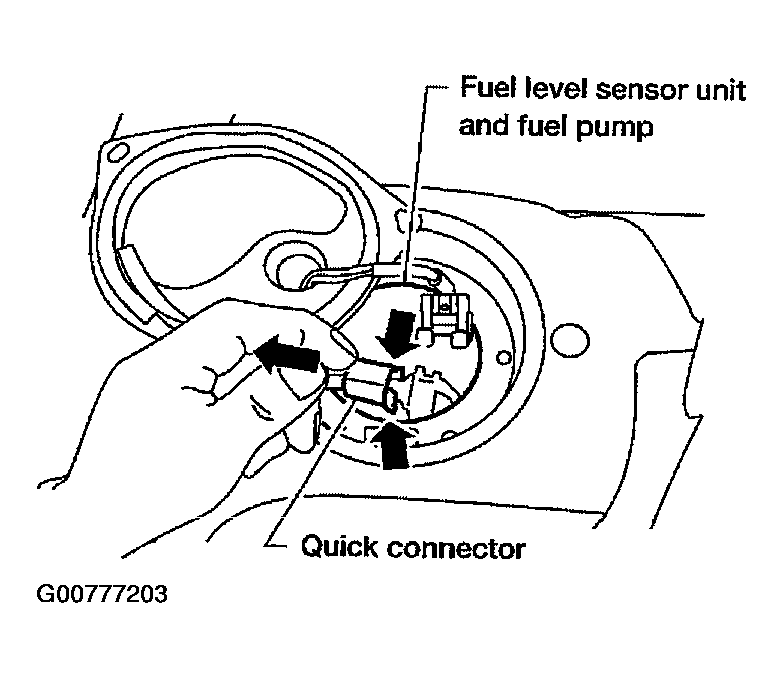 Fuel level sensor unit and fuel pump

Quick connector

G00777203