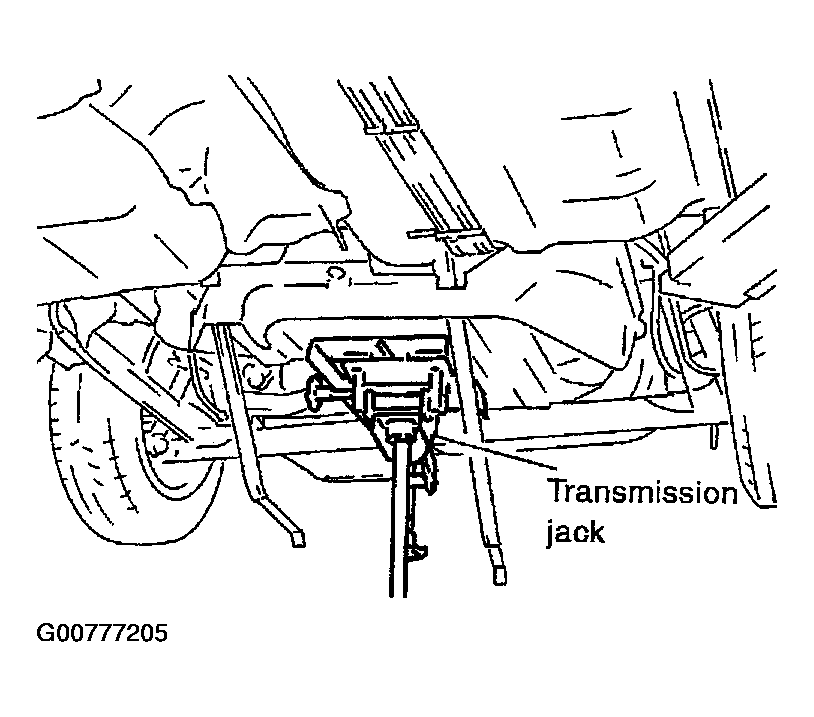 Transmission jack

G00777205