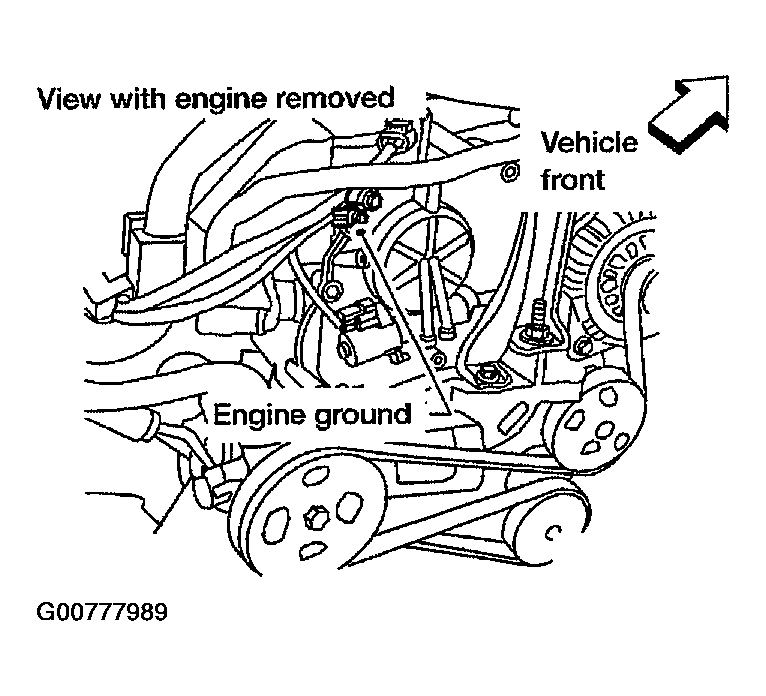 View with engine removed

Vehicle front

Engine ground

G00777989