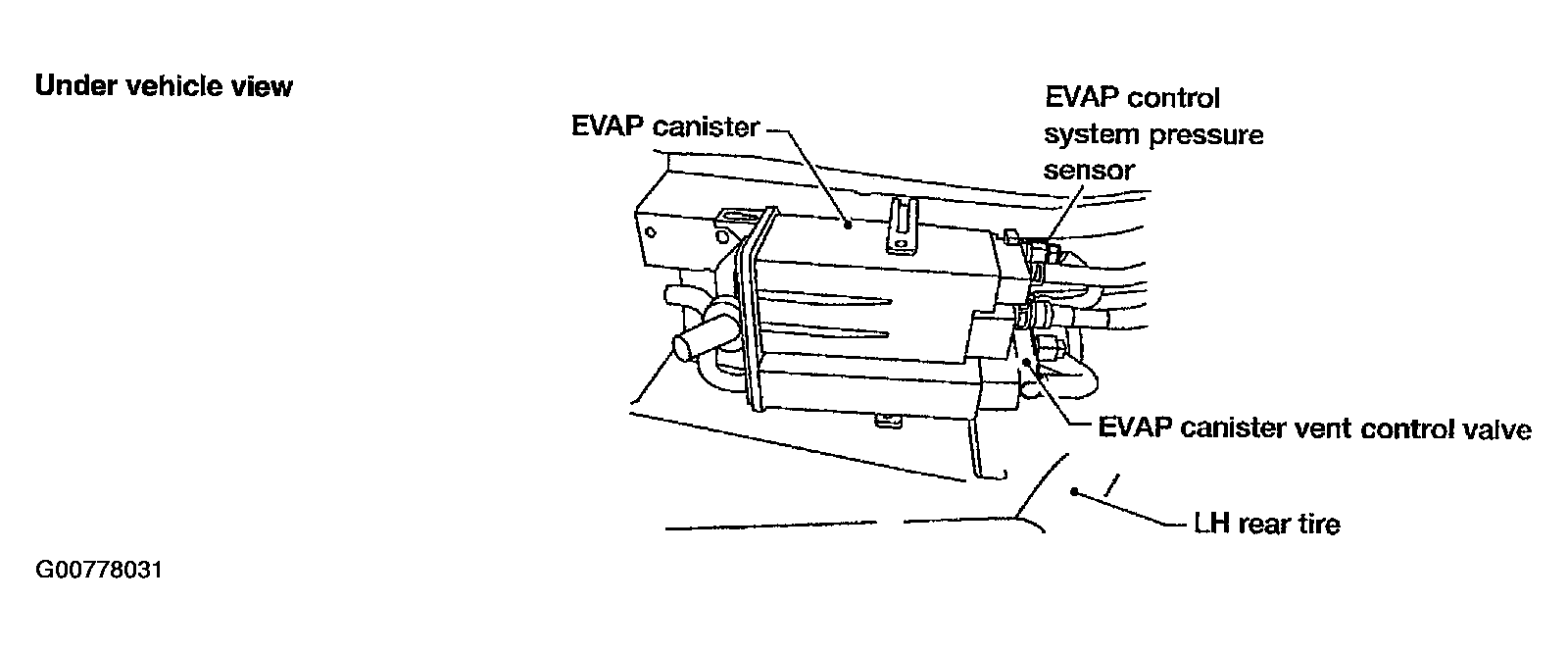 Under vehicle view

EVAP canister

EVAP control system pressure sensor

EVAP canister vent control valve

LH rear tire

G00778031