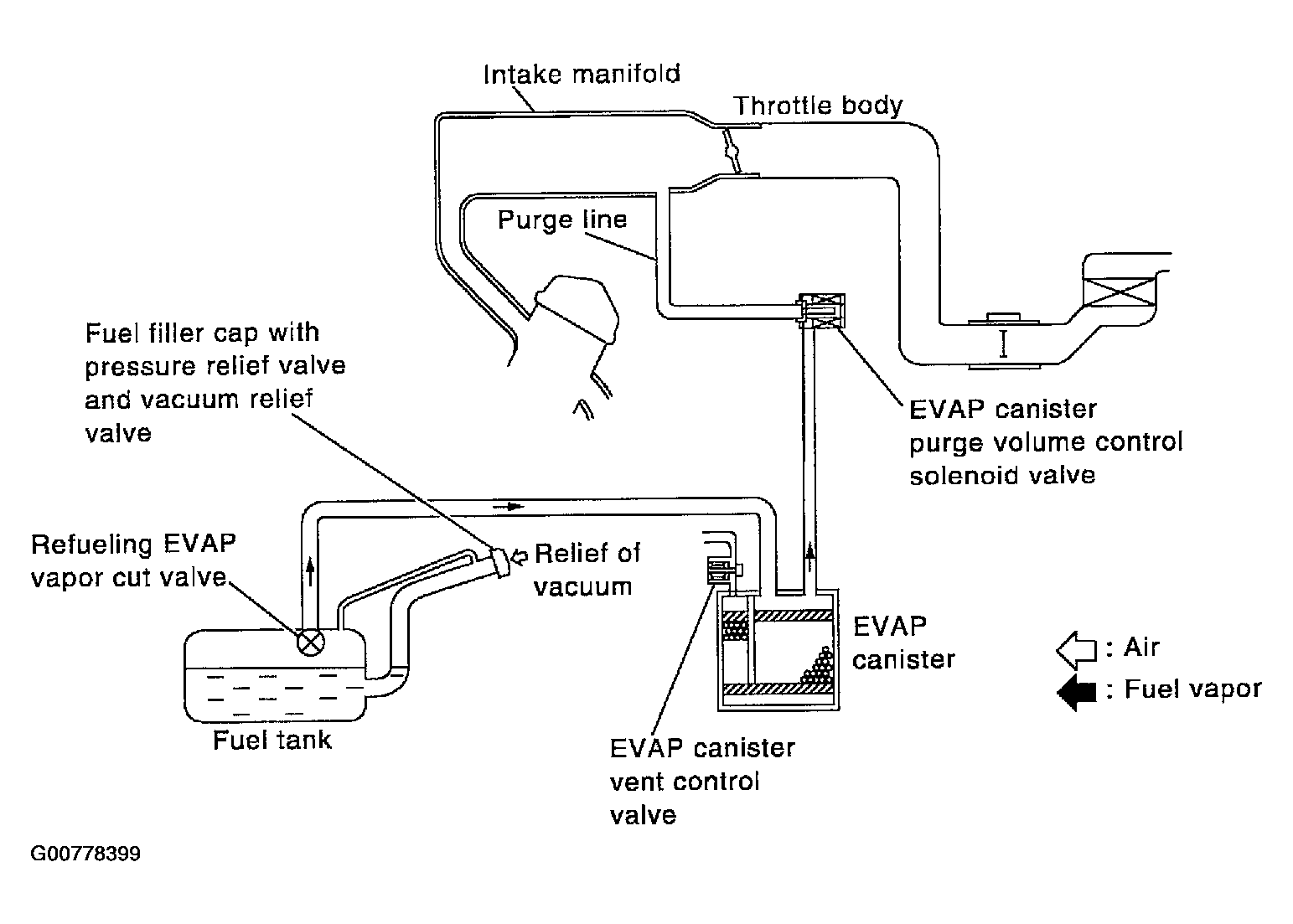 Intake manifold

Throttle body

Purge line

Fuel filler cap with pressure relief valve and vacuum relief valve

EVAP canister purge volume control solenoid valve

Refueling EVAP vapor cut valve

Relief of vacuum

EVAP canister

: Air

: Fuel vapor

Fuel tank

EVAP canister vent control valve

G00778399