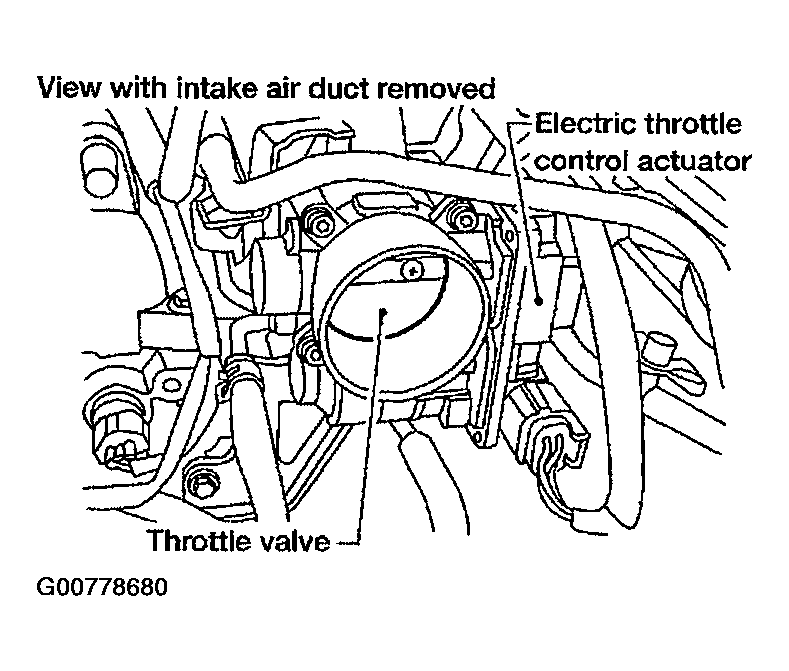 View with intake air duct removed

Electric throttle control actuator

Throttle valve

G00778680