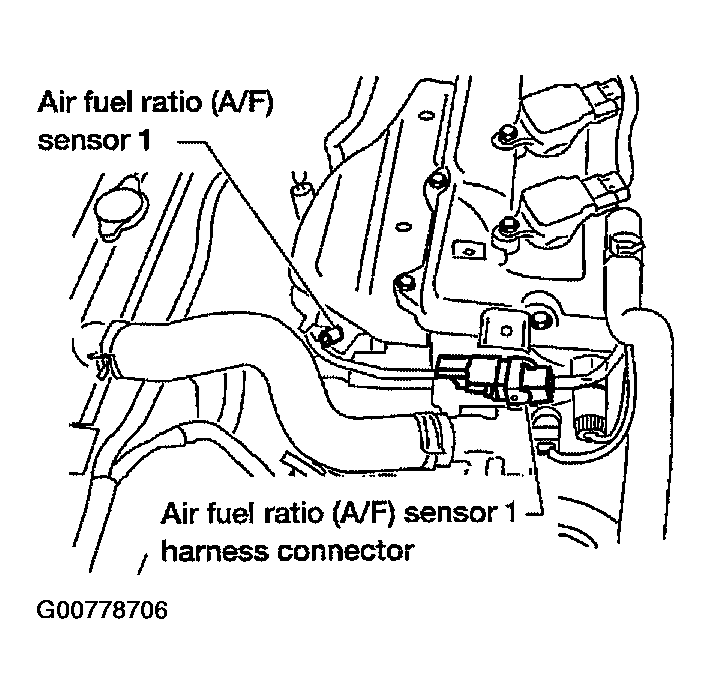 Air fuel ratio (A/F) sensor 1

Air fuel ratio (A/F) sensor 1 harness connector

G00778706