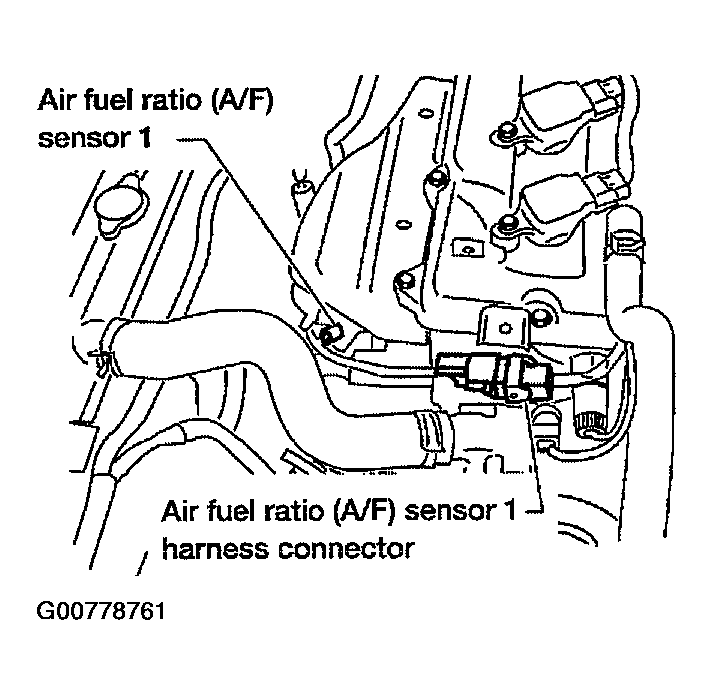 Air fuel ratio (A/F) sensor 1

Air fuel ratio (A/F) sensor 1 harness connector

G00778761