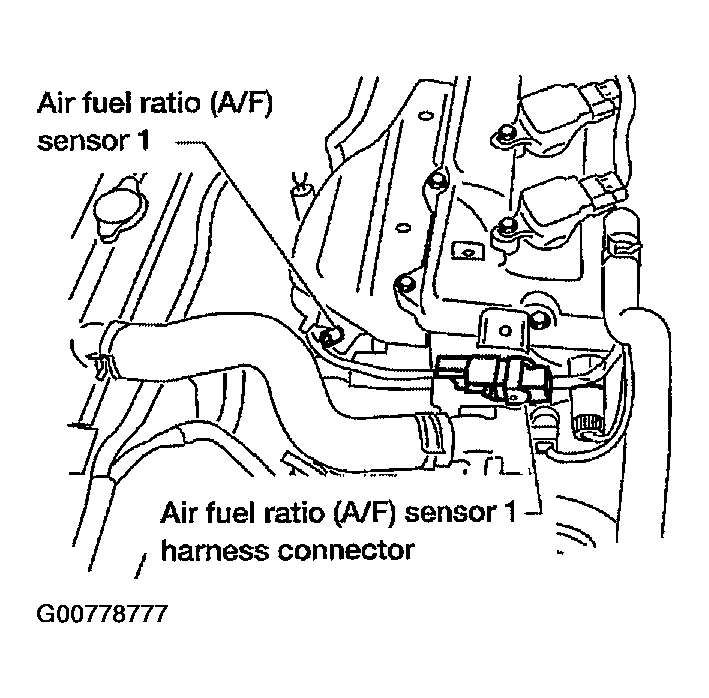 Air fuel ratio (A/F) sensor 1

Air fuel ratio (A/F) sensor 1 harness connector

G00778777