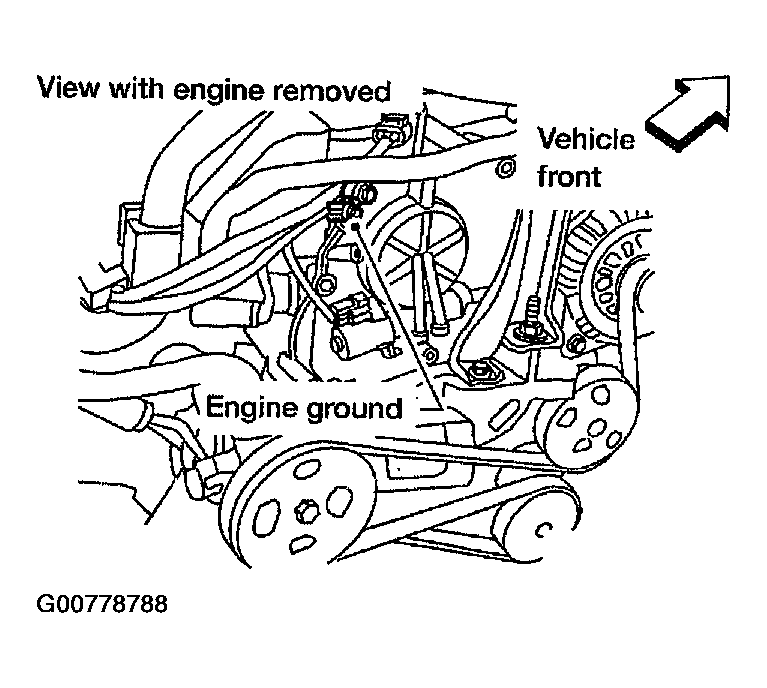 View with engine removed

Vehicle front

Engine ground

G00778788