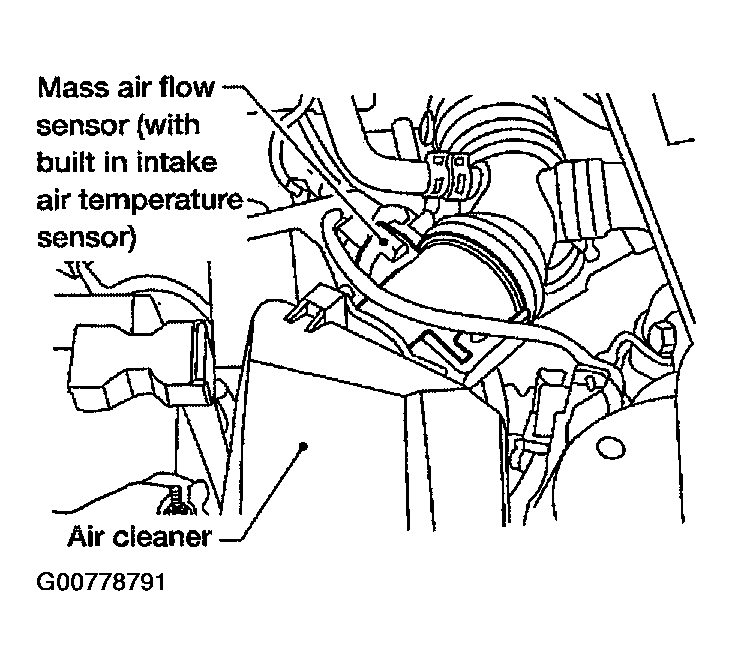 Mass air flow sensor (with built in intake air temperature sensor)

Air cleaner

G00778791