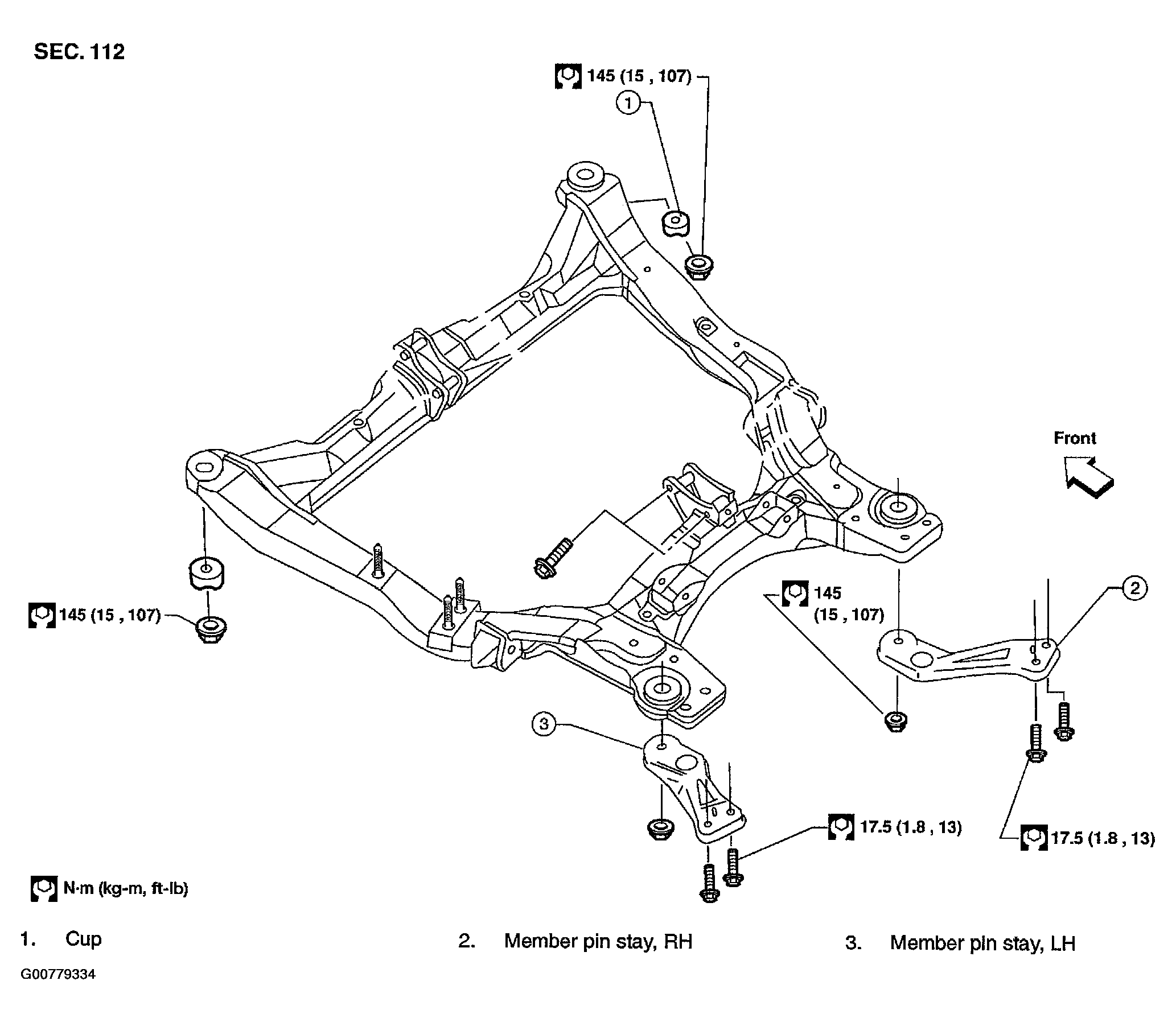 SEC. 112

145 (15 , 107)

1

Front

145 (15 , 107)

145
(15 , 107)

2

3

17.5 (1.8 , 13)

17.5 (1.8 , 13)

N·m (kg-m, ft-lb)

1. Cup

2. Member pin stay, RH

3. Member pin stay, LH

G00779334