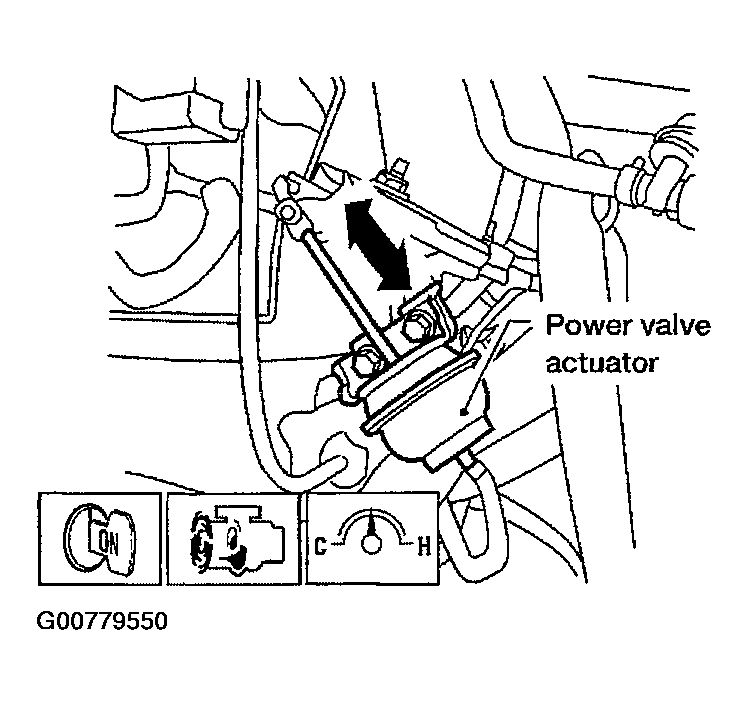 Power valve actuator

ON

C

H

G00779550